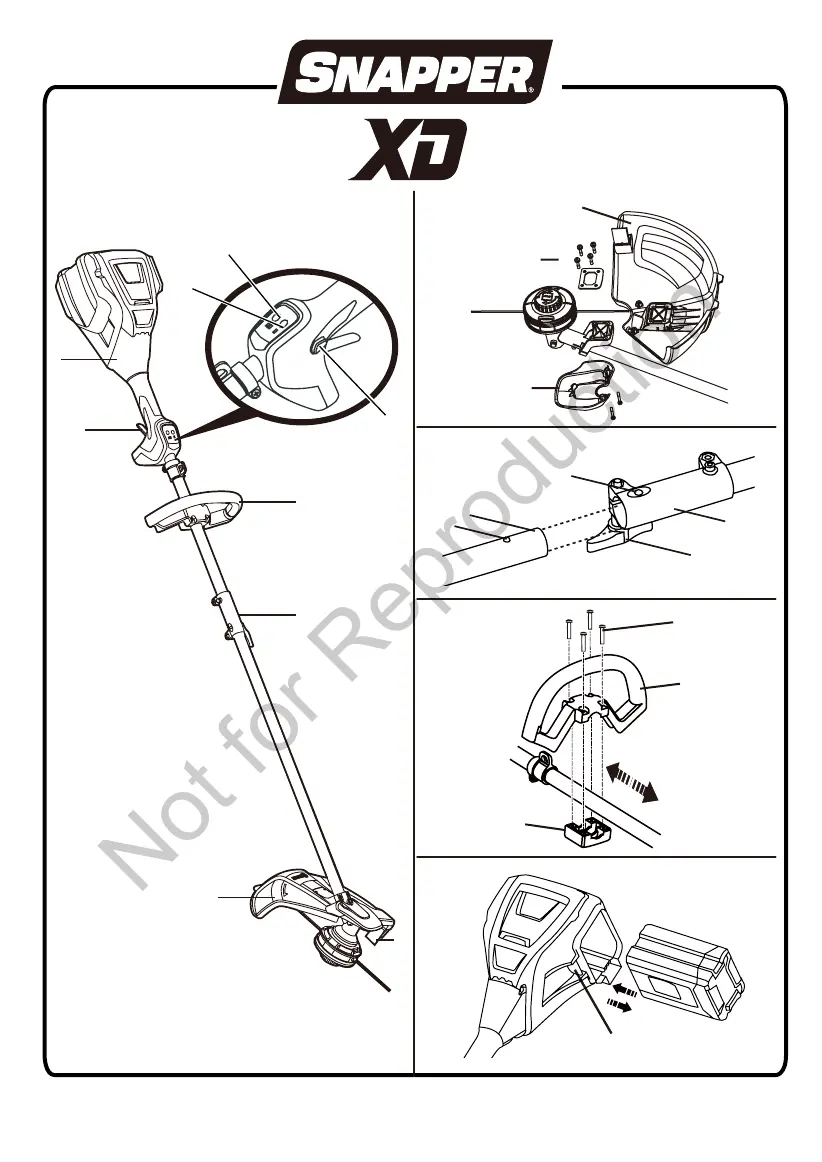 SNAPPER®

XD

Not for Reproduction