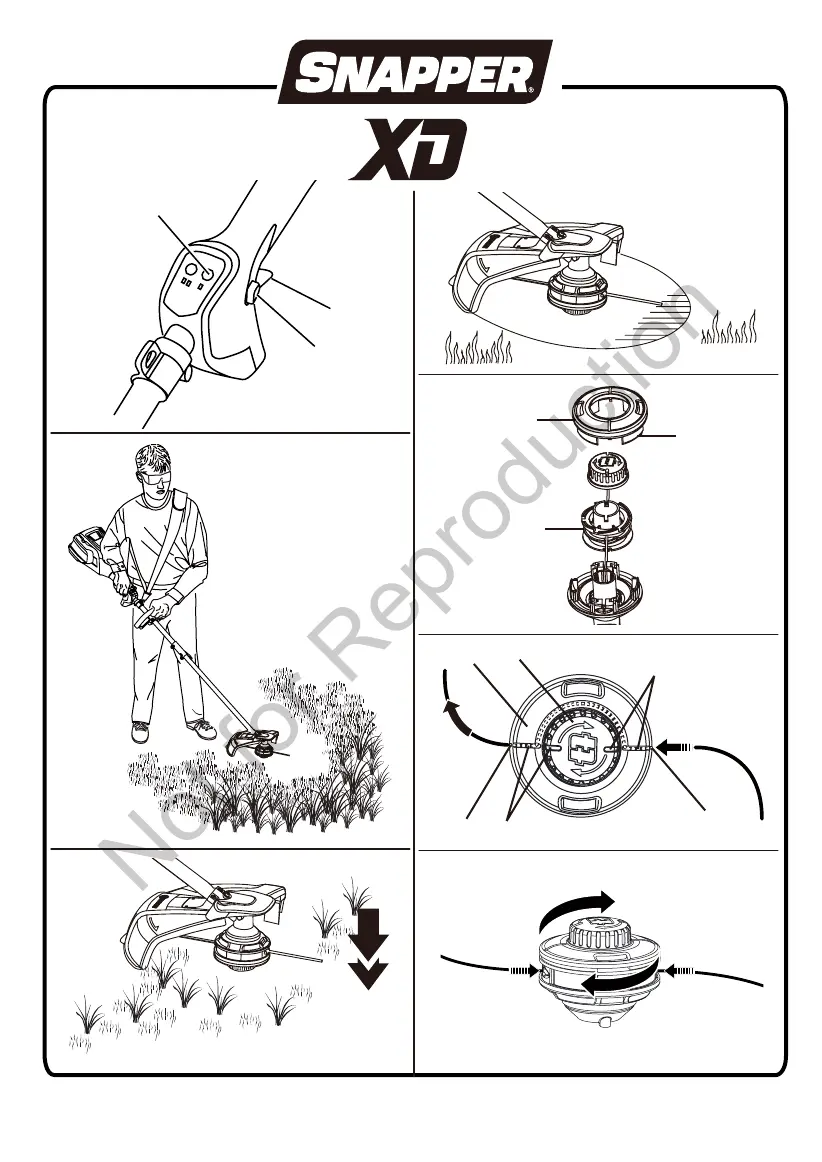 SNAPPER®

XD

Not for Reproduction