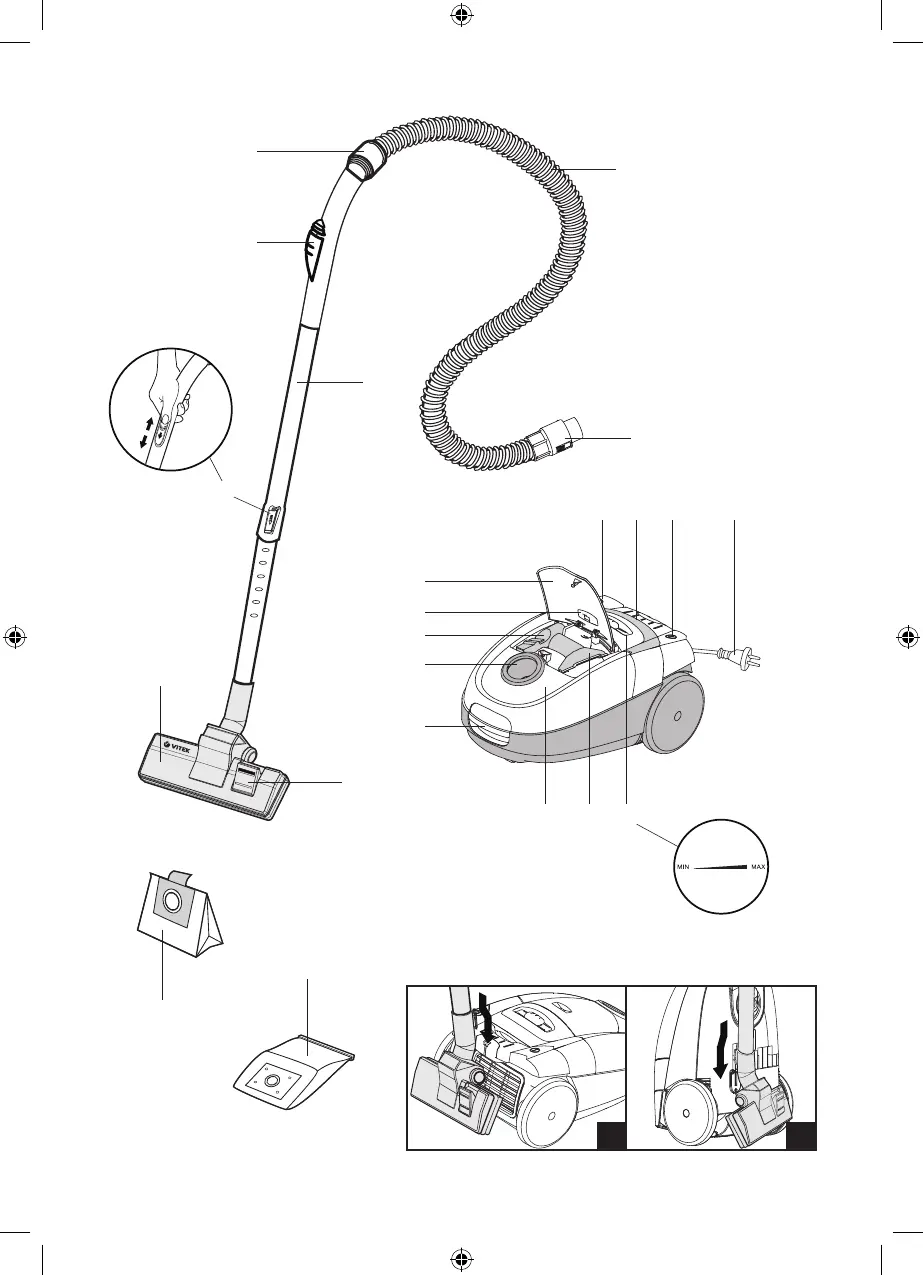 VITEK

MIN MAX