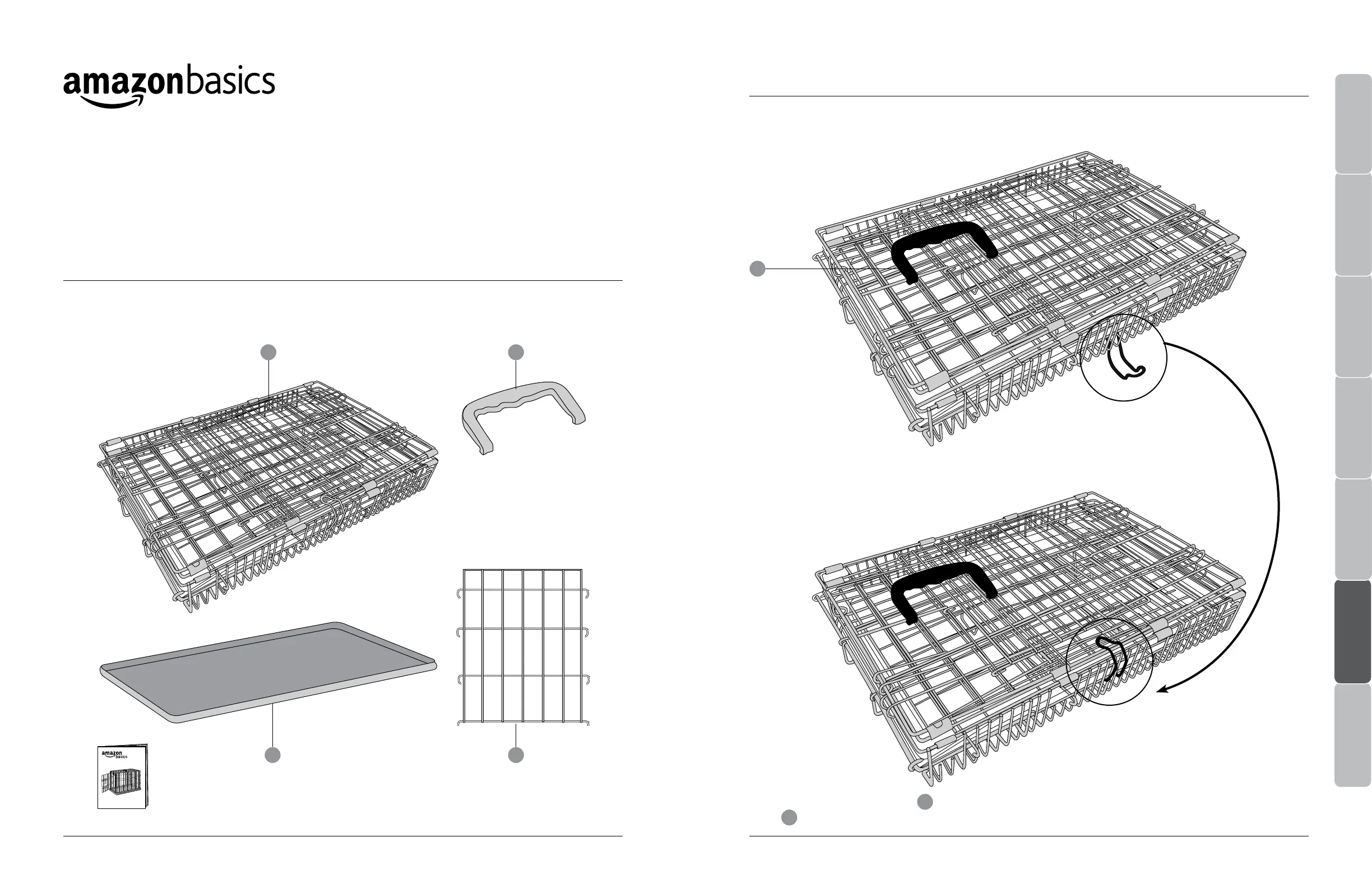 amazonbasics

amazon basics