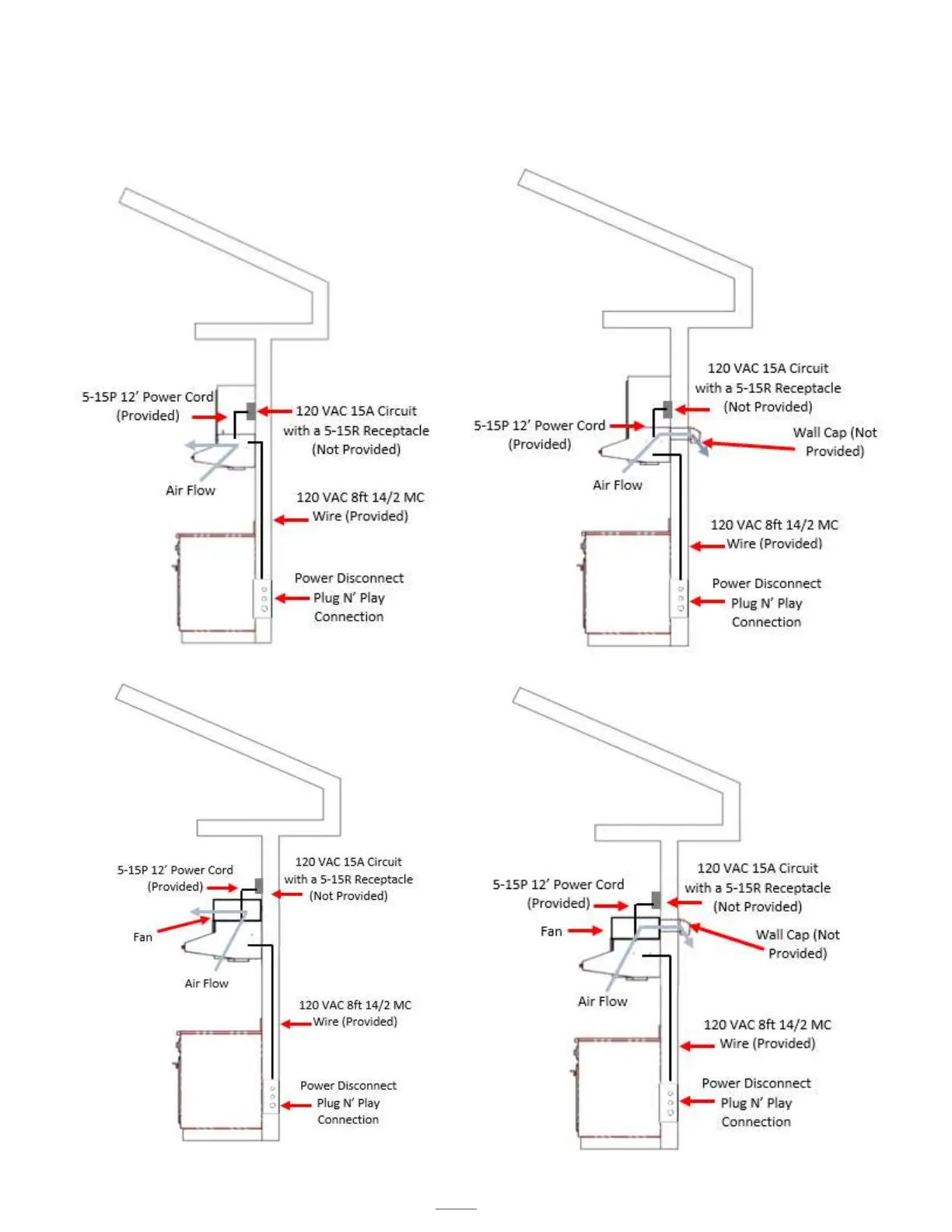 5-15P 12' Power Cord (Provided)

120 VAC 15A Circuit with a 5-15R Receptacle (Not Provided)

Air Flow

120 VAC 8ft 14/2 MC Wire (Provided)

Power Disconnect Plug N' Play Connection

120 VAC 15A Circuit with a 5-15R Receptacle (Not Provided)

5-15P 12' Power Cord (Provided)

Wall Cap (Not Provided)

Air Flow

120 VAC 8ft 14/2 MC Wire (Provided)

Power Disconnect Plug N' Play Connection

5-15P 12' Power Cord (Provided)

120 VAC 15A Circuit with a 5-15R Receptacle (Not Provided)

Fan

Air Flow

120 VAC 8ft 14/2 MC Wire (Provided)

Power Disconnect Plug N' Play Connection

5-15P 12' Power Cord (Provided)

120 VAC 15A Circuit with a 5-15R Receptacle (Not Provided)

Fan

Wall Cap (Not Provided)

Air Flow

120 VAC 8ft 14/2 MC Wire (Provided)

Power Disconnect Plug N' Play Connection