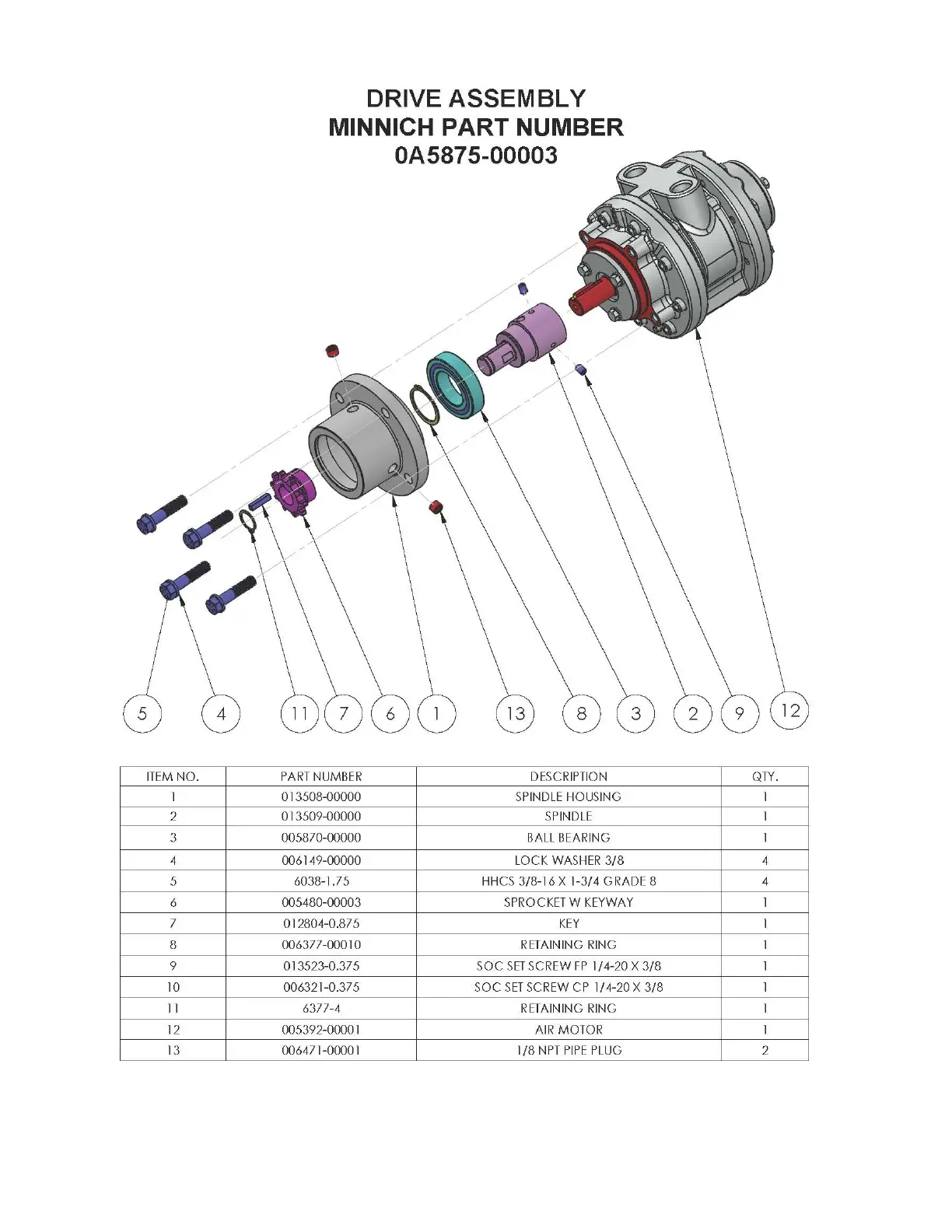 DRIVE ASSEMBLY
MINNICH PART NUMBER
0A5875-00003

5 4 11 7 6 1 13 8 3 2 9 12

| ITEM NO. | PART NUMBER | DESCRIPTION | QTY. |
|---|---|---|---|
| 1 | 013508-00000 | SPINDLE HOUSING | 1 |
| 2 | 013509-00000 | SPINDLE | 1 |
| 3 | 005870-00000 | BALL BEARING | 1 |
| 4 | 006149-00000 | LOCK WASHER 3/8 | 4 |
| 5 | 6038-1.75 | HHCS 3/8-16 X 1-3/4 GRADE 8 | 4 |
| 6 | 005480-00003 | SPROCKET W KEYWAY | 1 |
| 7 | 012804-0.875 | KEY | 1 |
| 8 | 006377-00010 | RETAINING RING | 1 |
| 9 | 013523-0.375 | SOC SET SCREW FP 1/4-20 X 3/8 | 1 |
| 10 | 006321-0.375 | SOC SET SCREW CP 1/4-20 X 3/8 | 1 |
| 11 | 6377-4 | RETAINING RING | 1 |
| 12 | 005392-00001 | AIR MOTOR | 1 |
| 13 | 006471-00001 | 1/8 NPT PIPE PLUG | 2 |