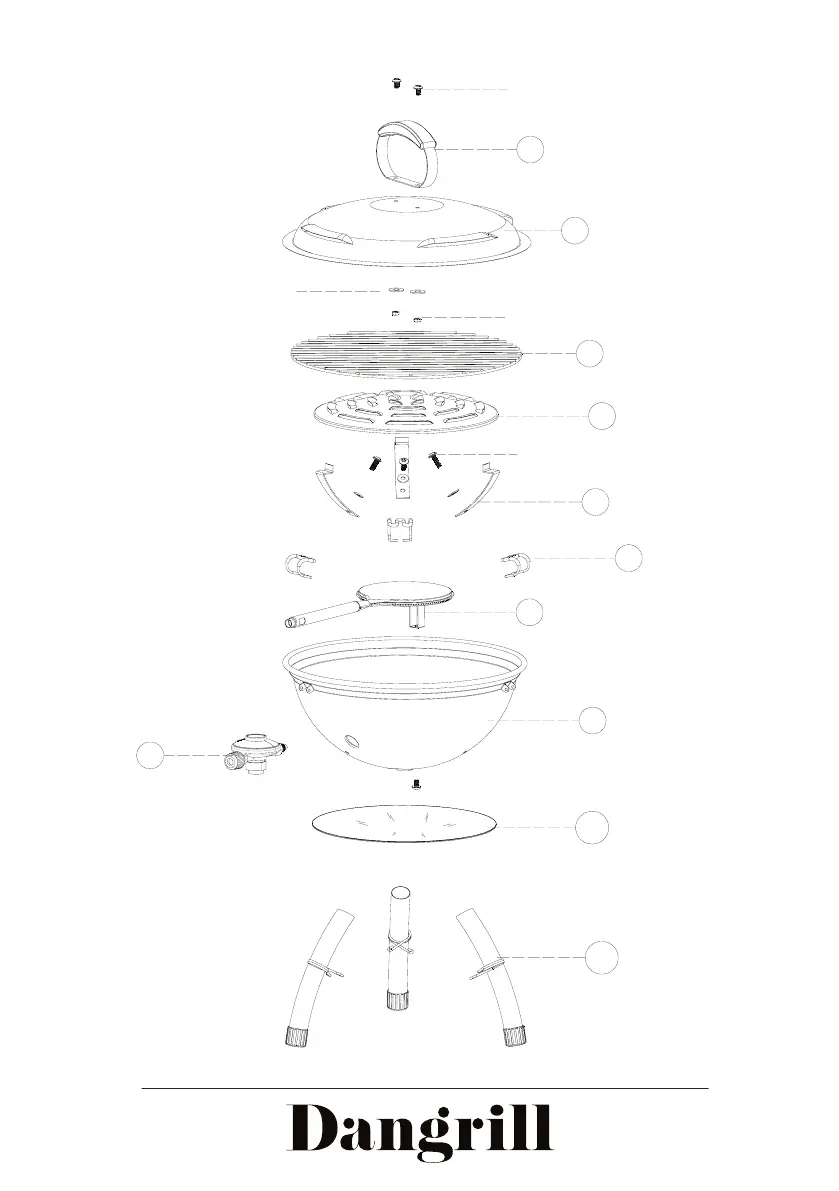 Dangrill