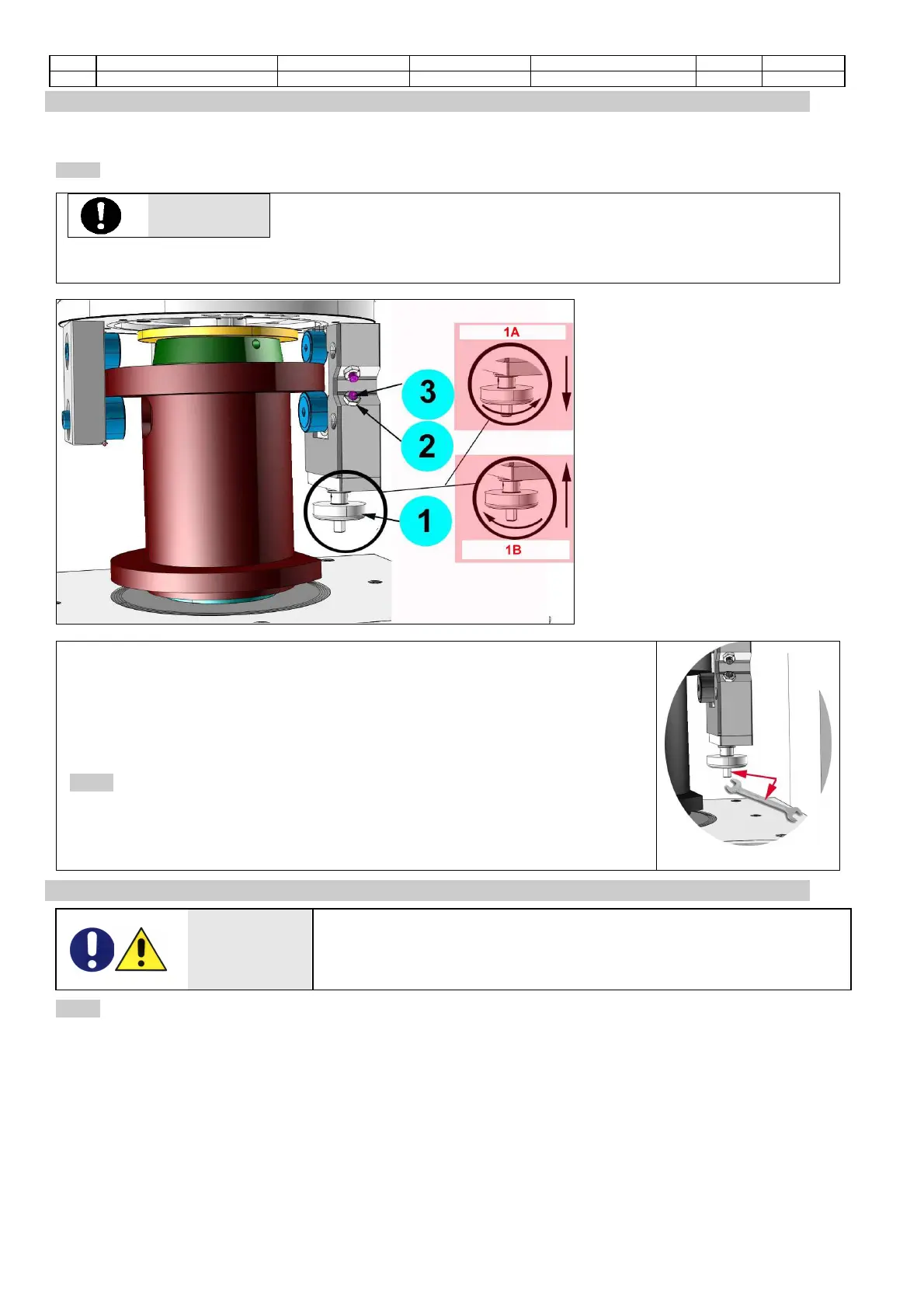 1A

3

2

1

1B