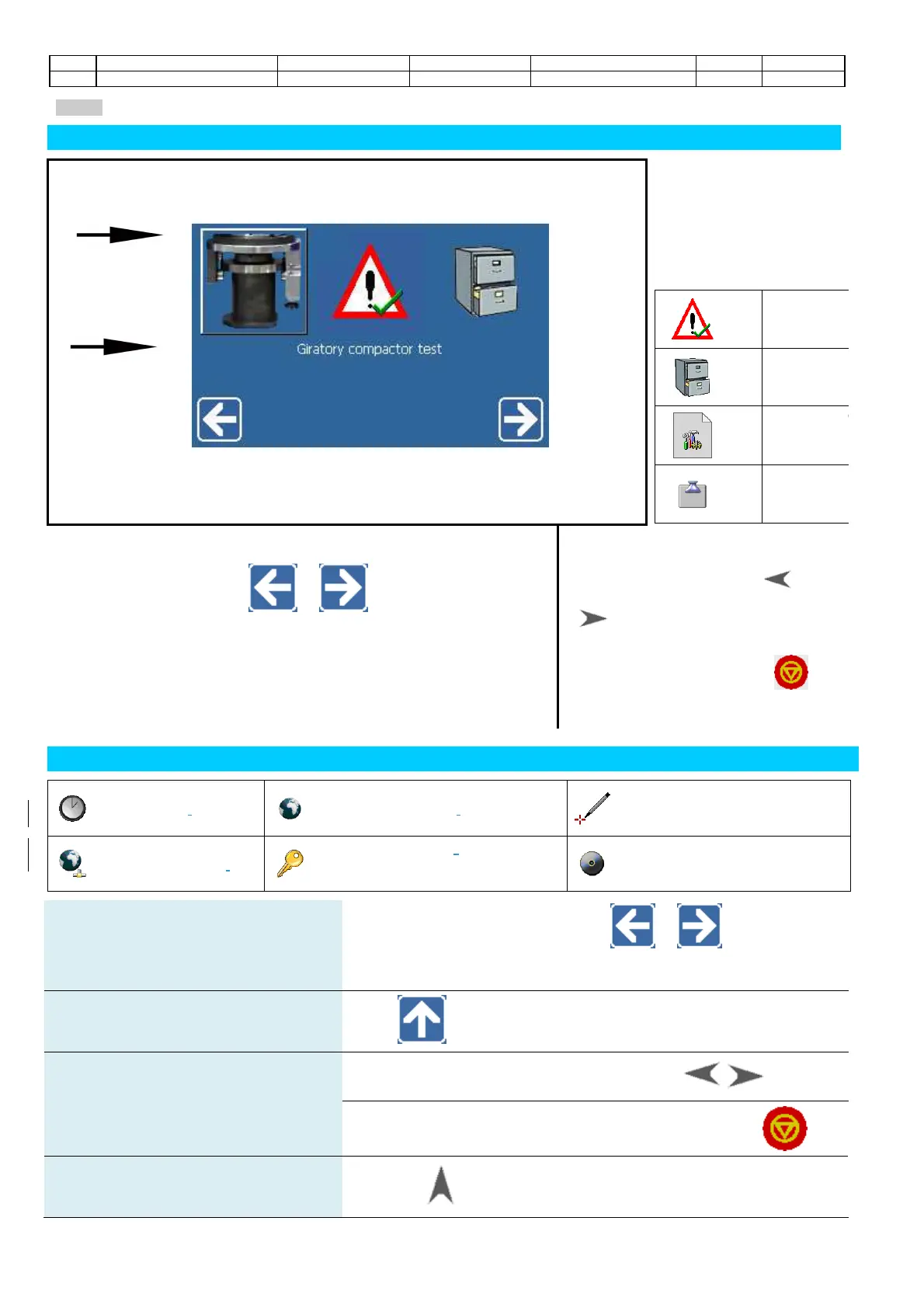 Giratory compactor test