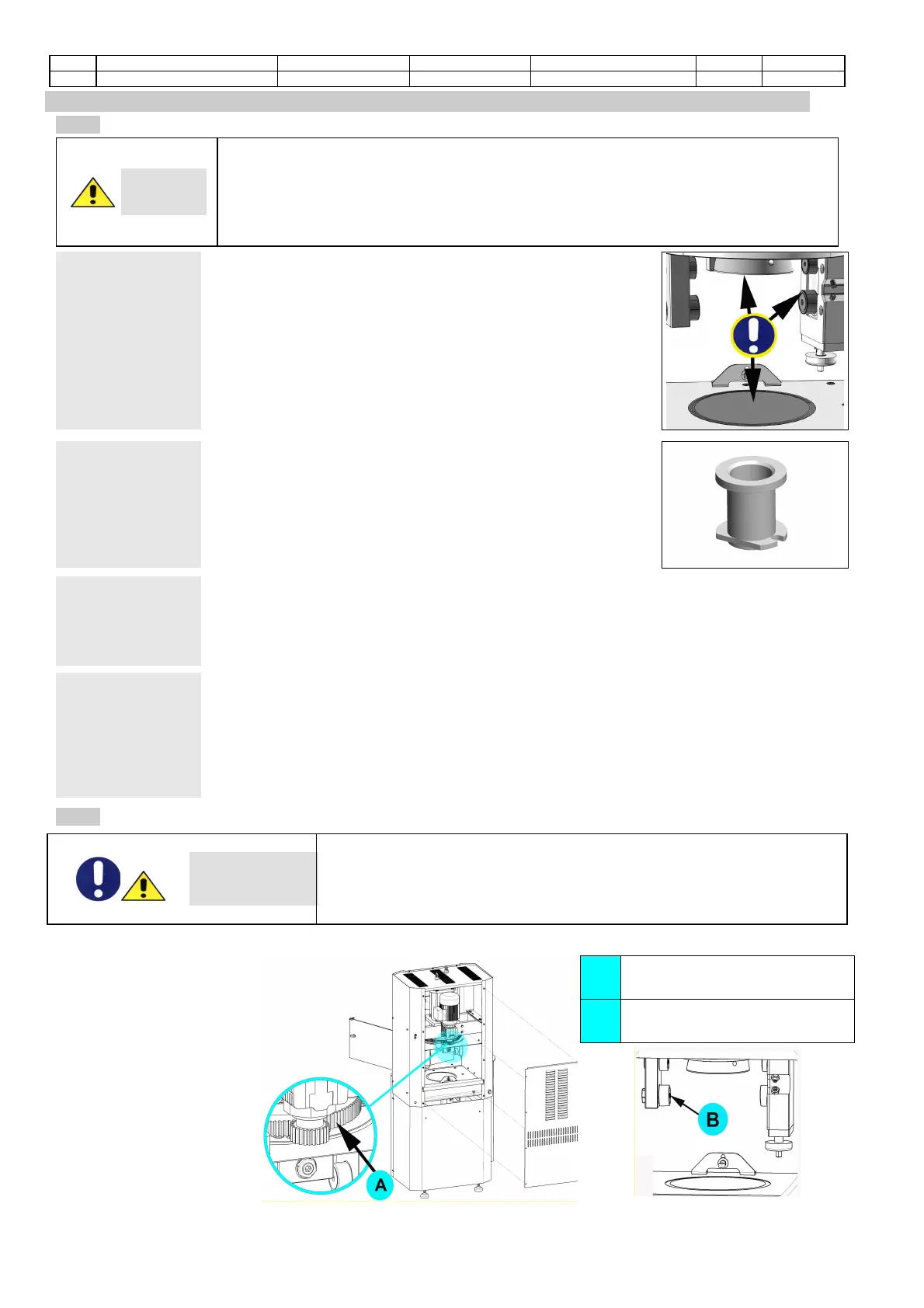 A

B