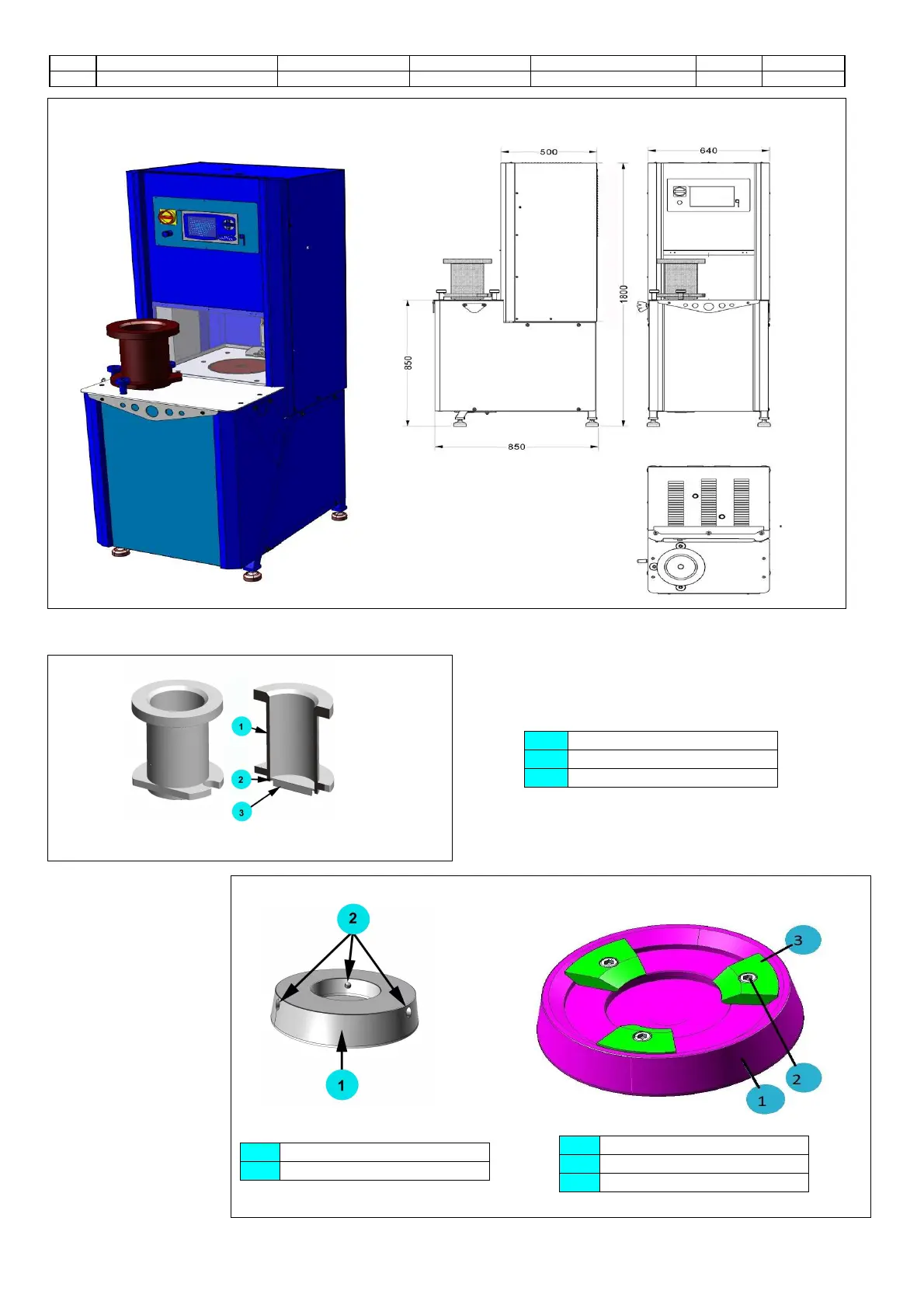 500
640
1800
850
850

1
2
3

2
1

3
2
1