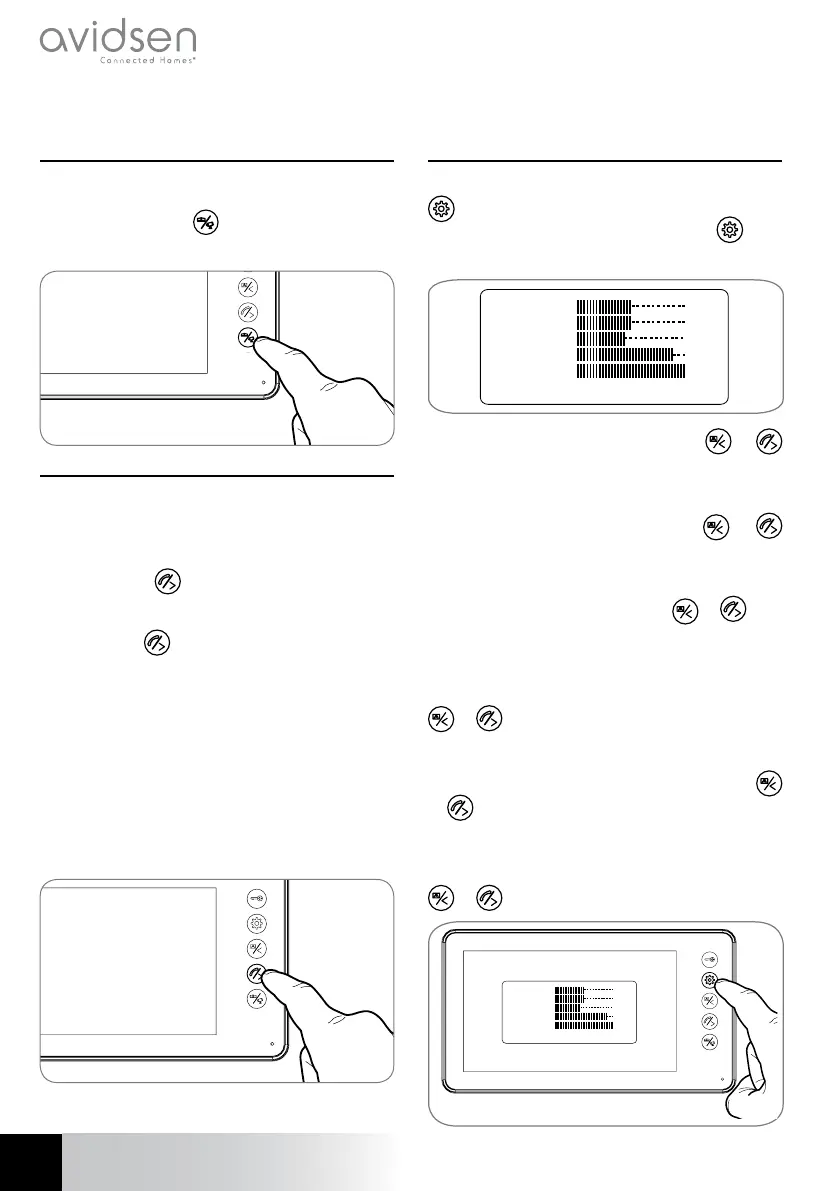 avidsen
Connected Homes®