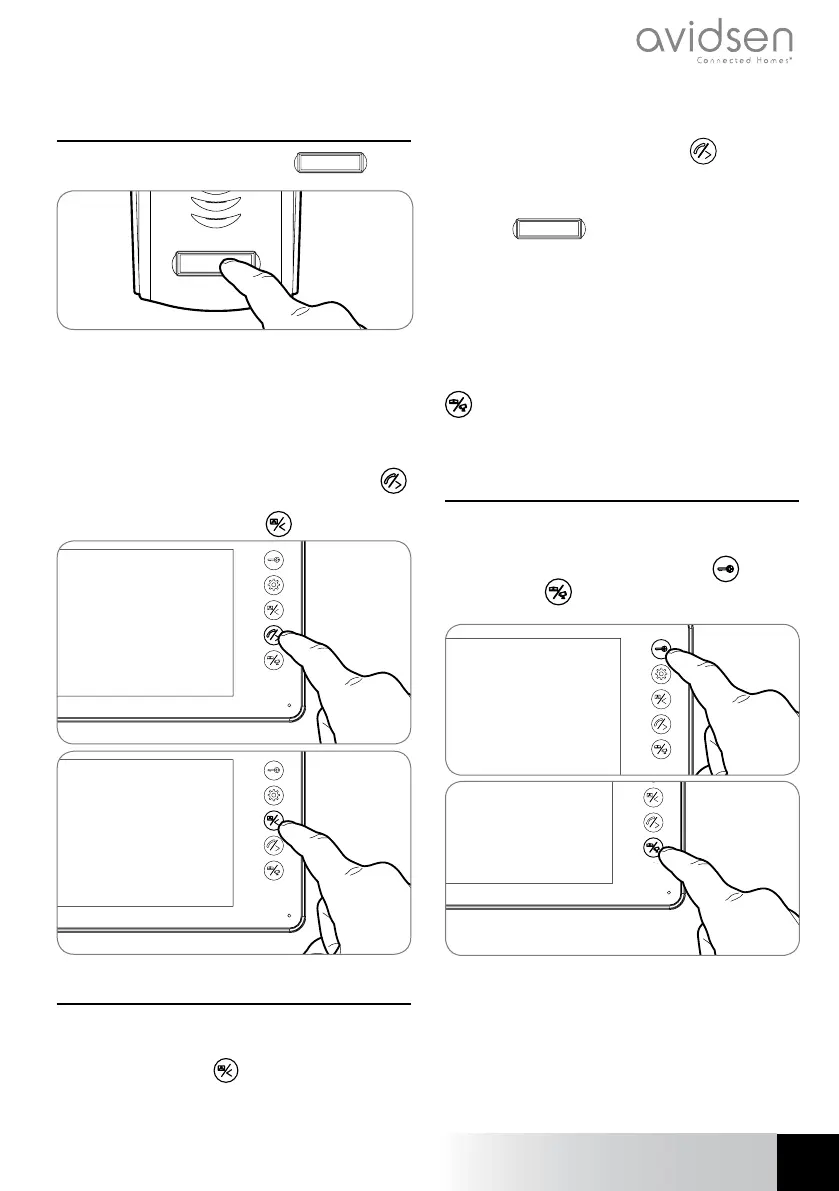 avidsen
Connected Homes®