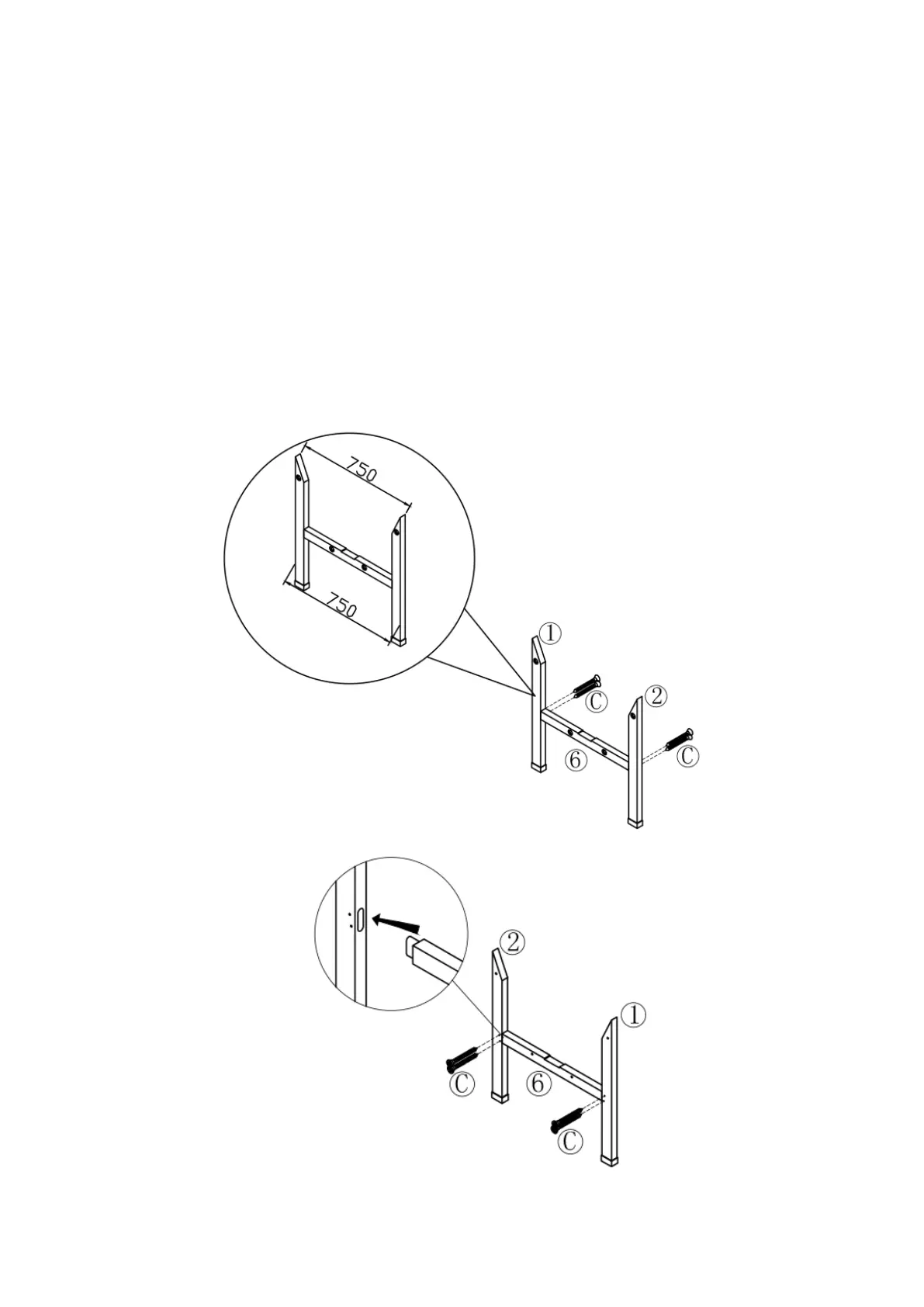 750

750

①

Ⓒ

②

⑥

Ⓒ

②

①

Ⓒ

⑥

Ⓒ