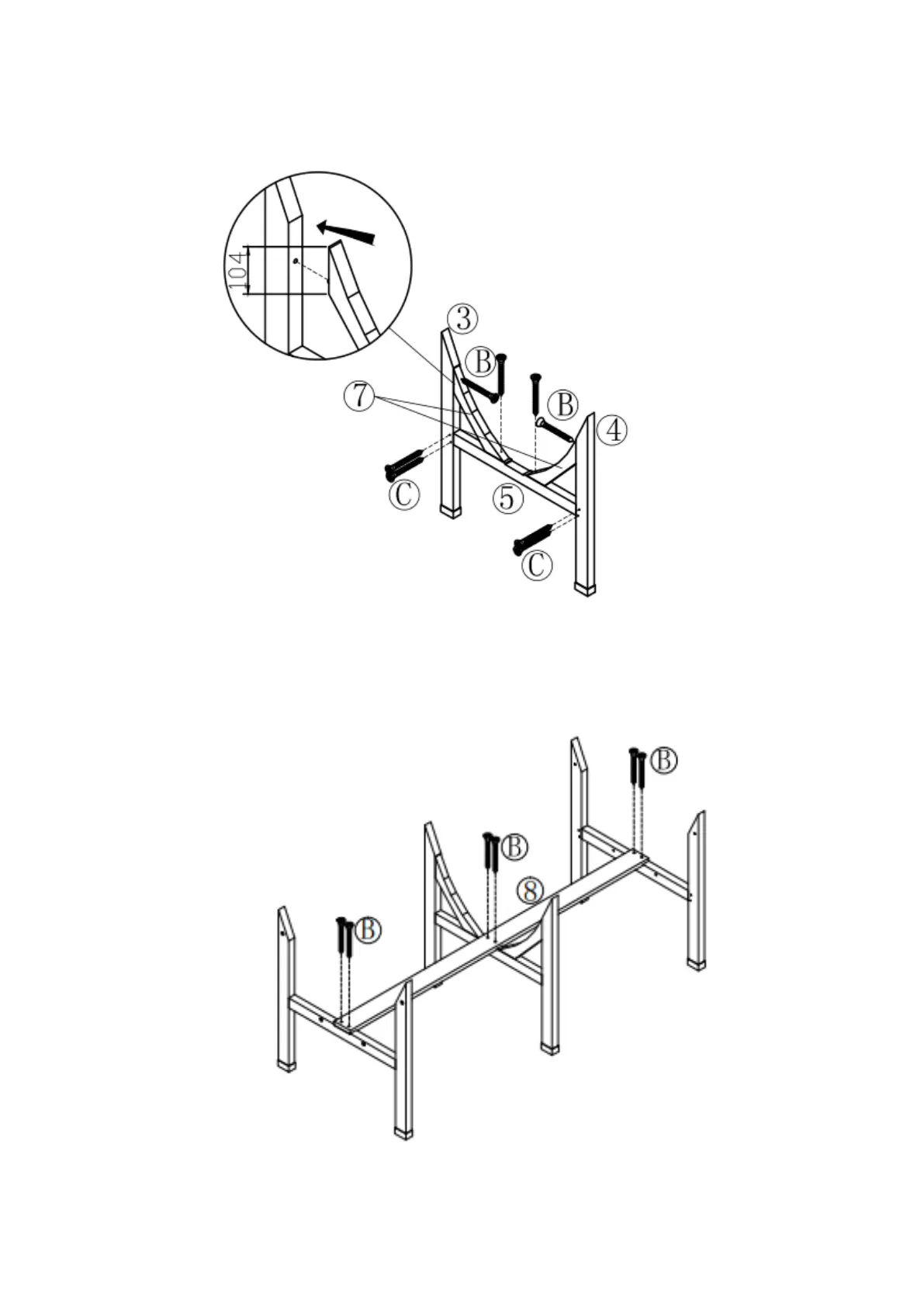 104

③

Ⓑ

⑦

Ⓑ

④

Ⓒ

⑤

Ⓒ

Ⓑ

Ⓑ

⑧

Ⓑ