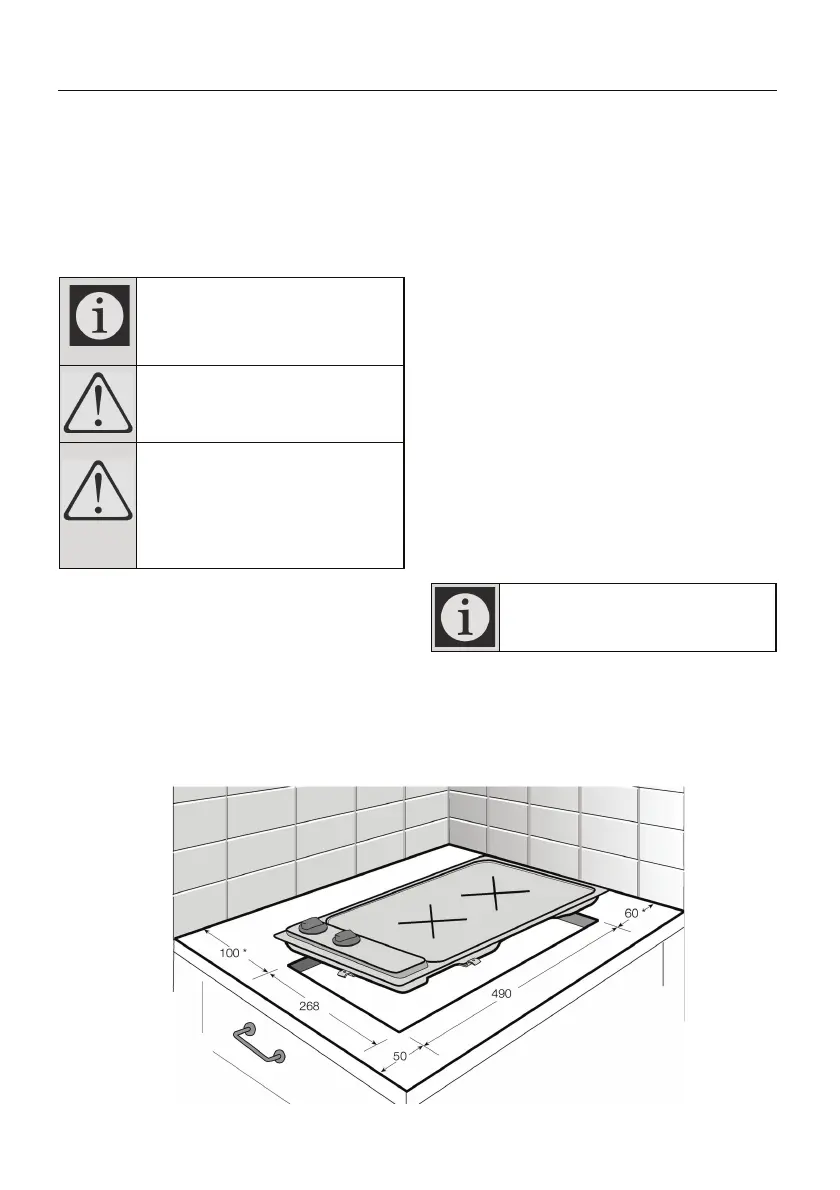 100 *
268
50
490
60 *