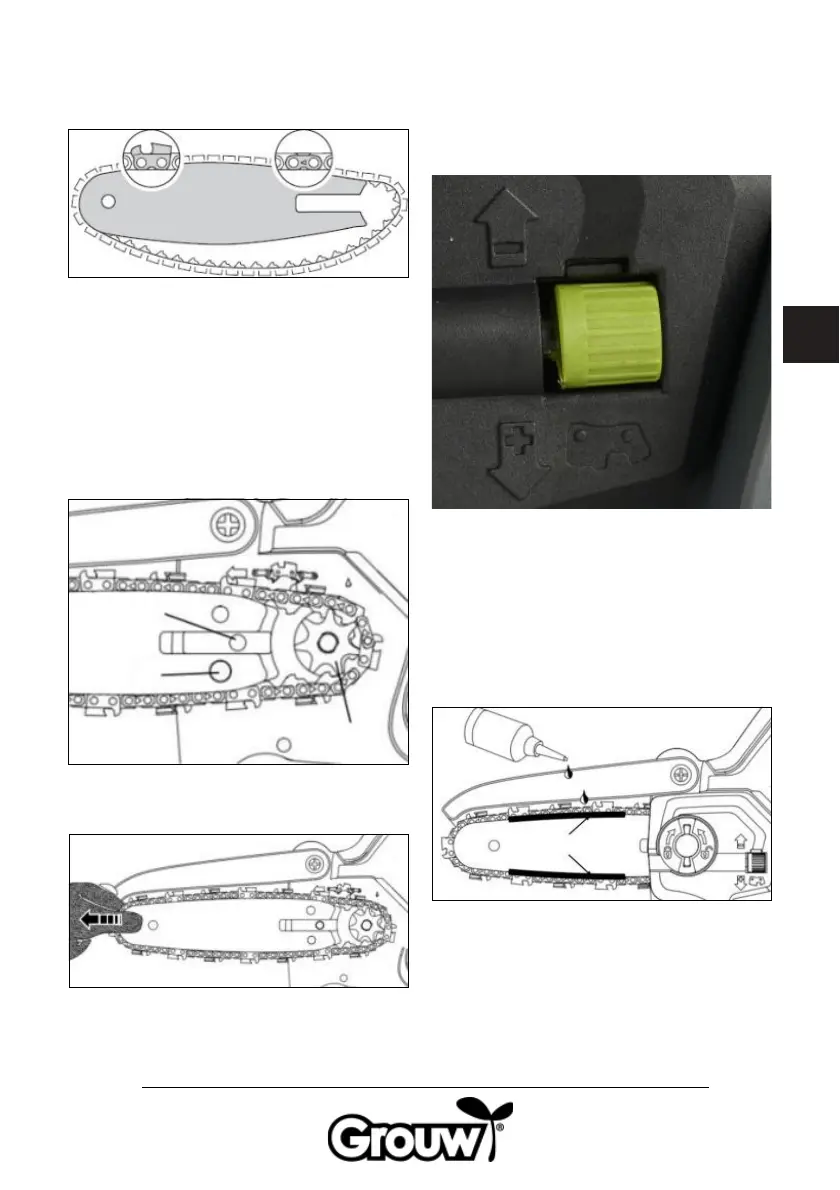 Grouw®