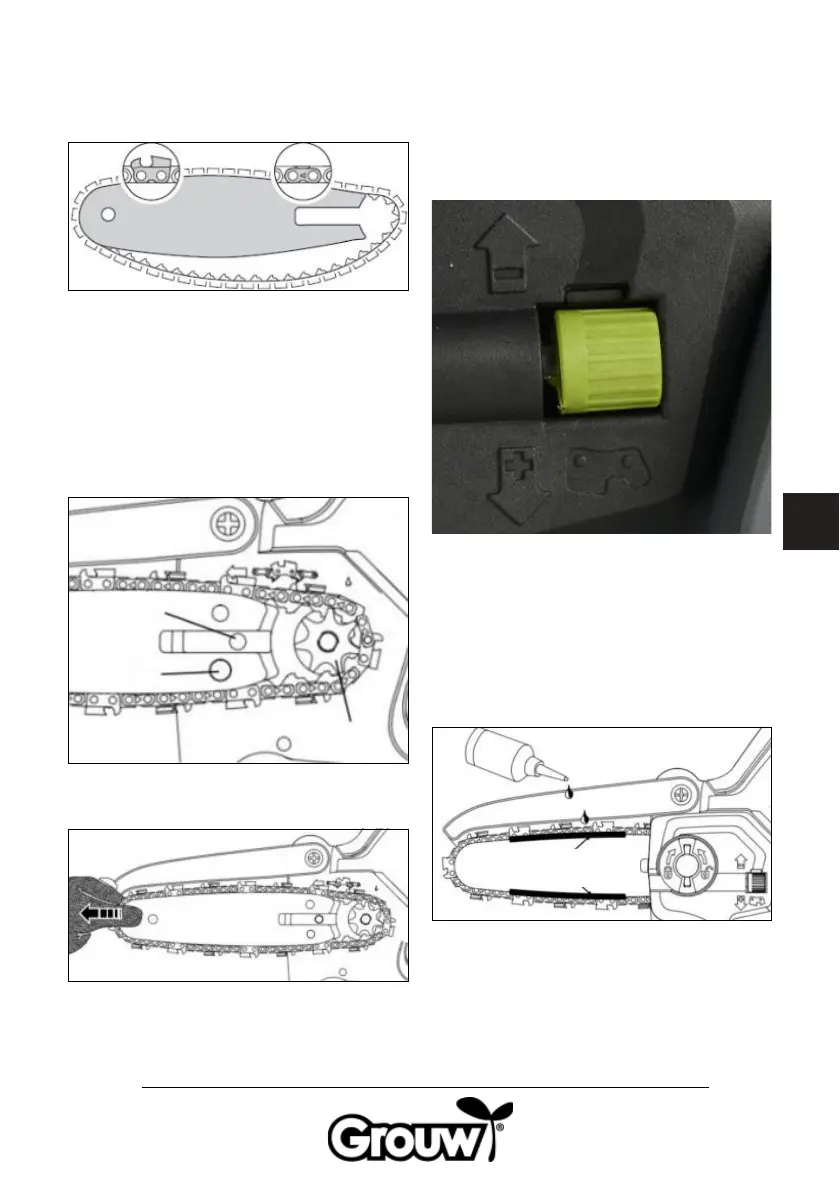 Grouw®