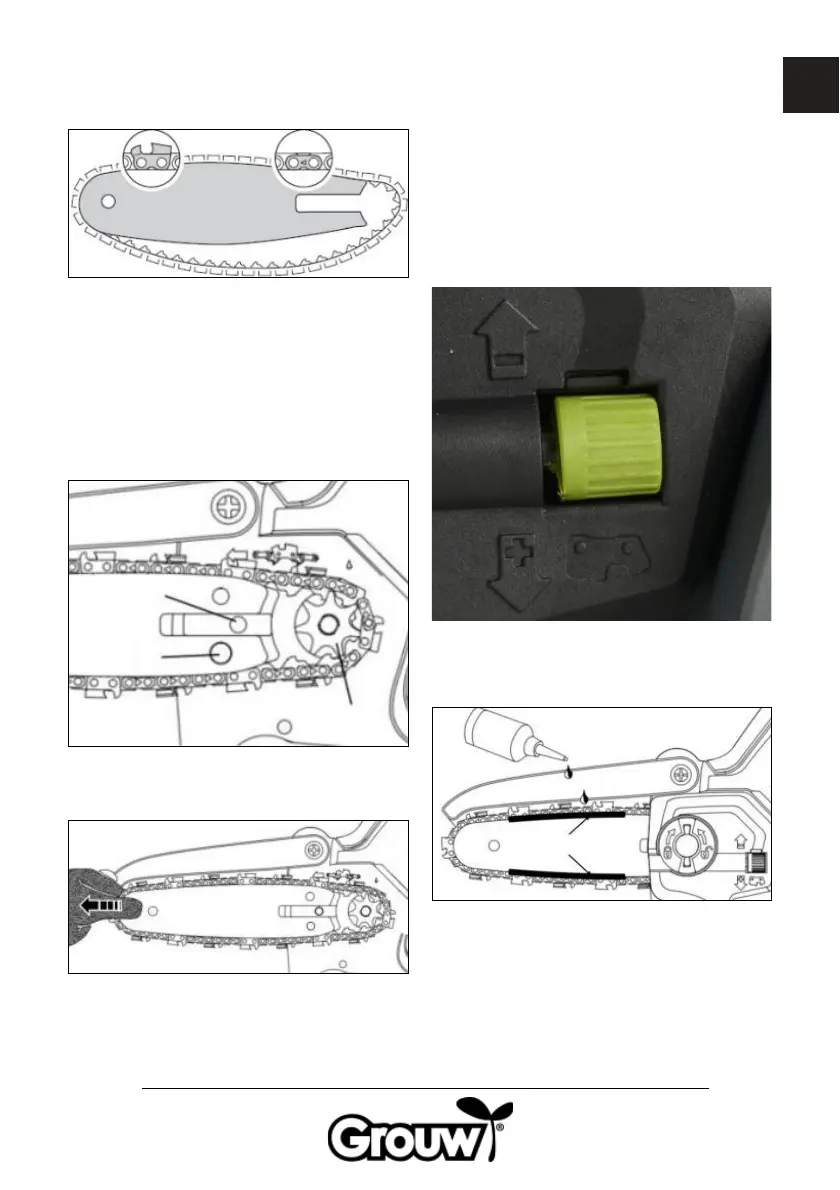 Grouw®