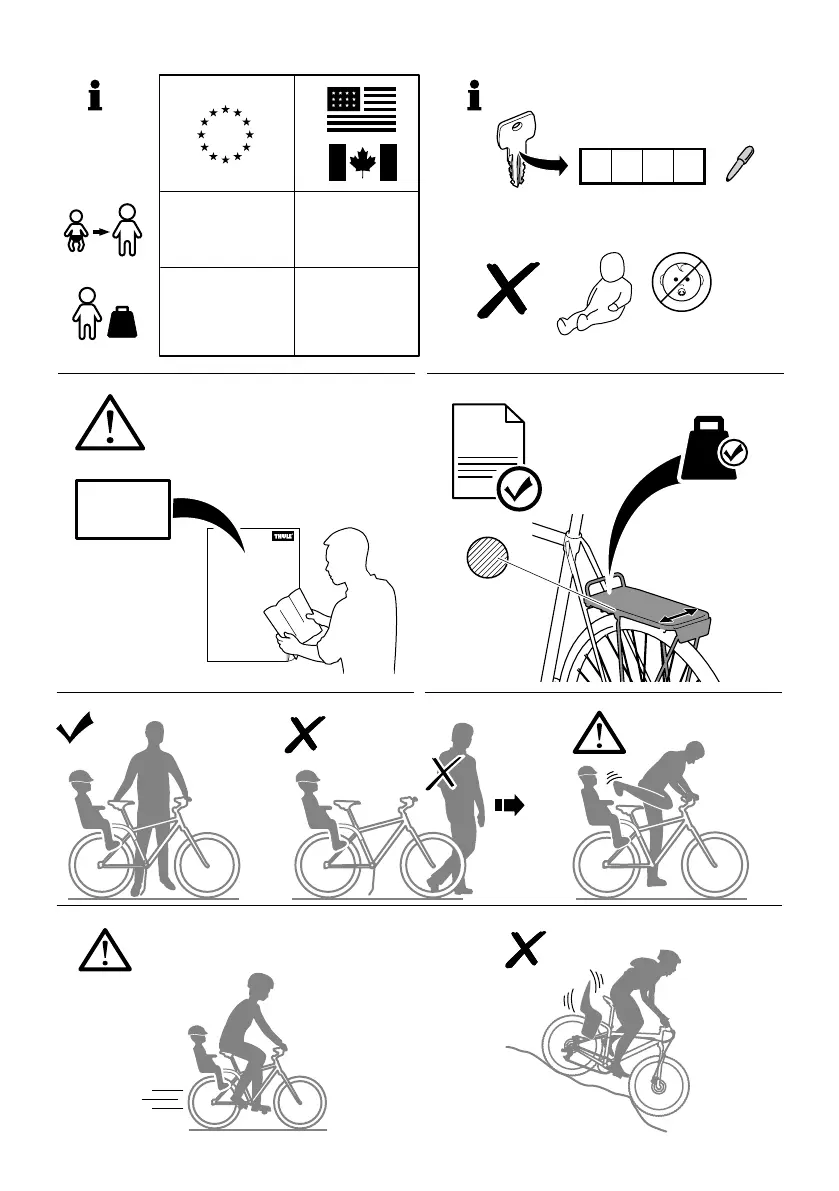 THULE