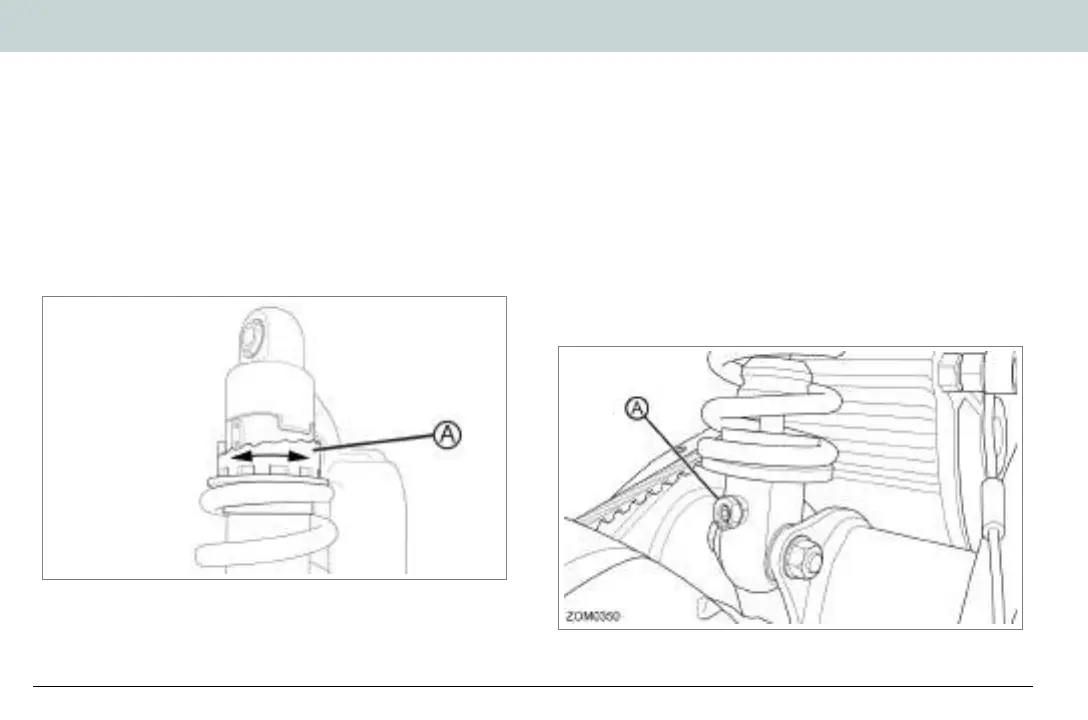 A

A

ZOM0350