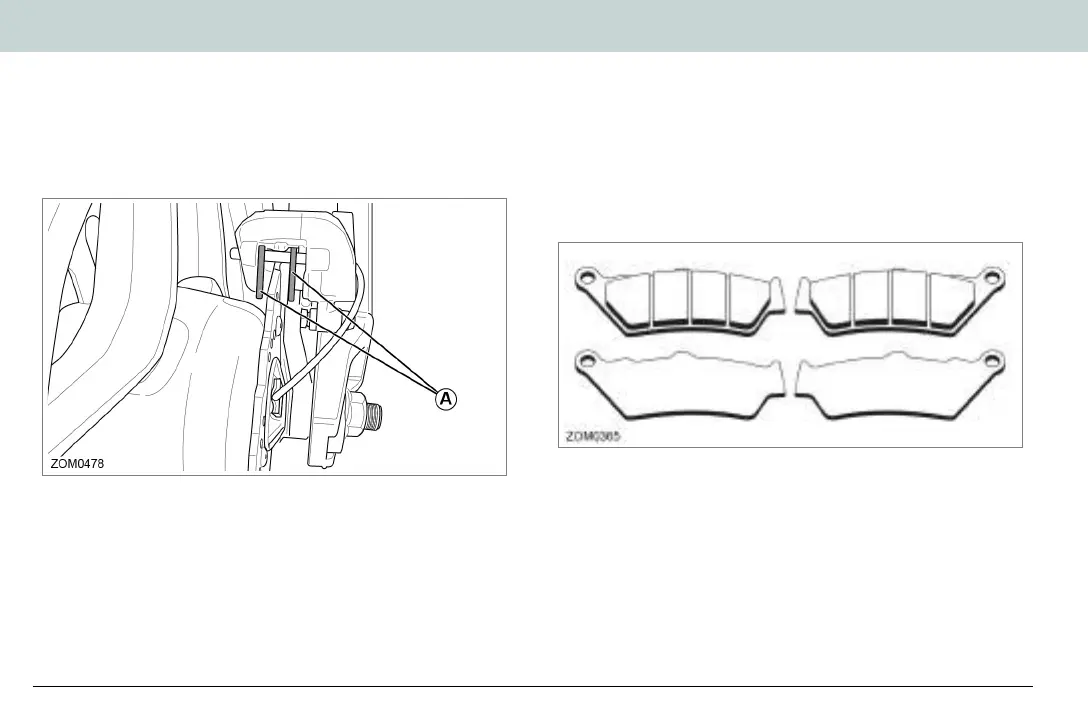 A

ZOM0478

ZOM0365