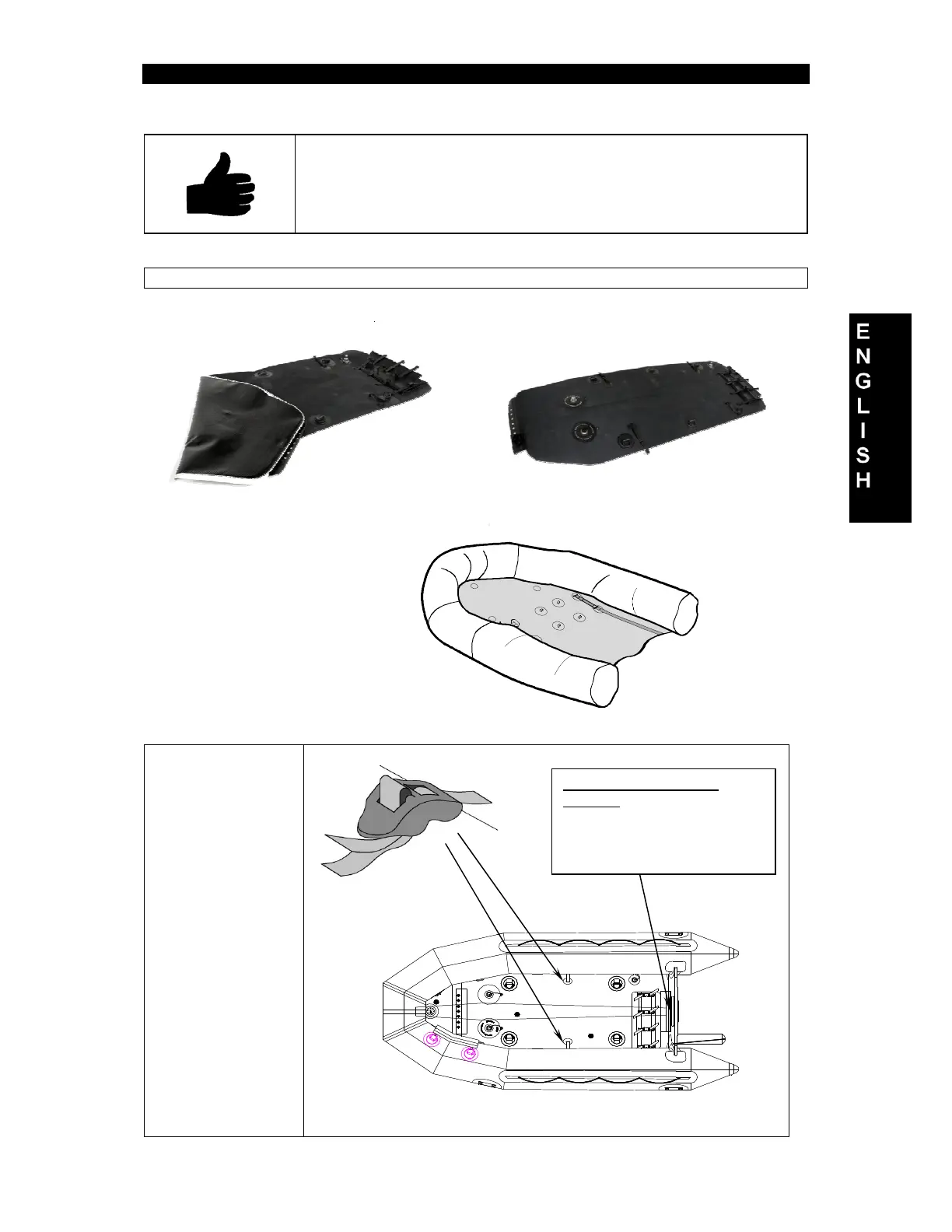 E
N
G
L
I
S
H