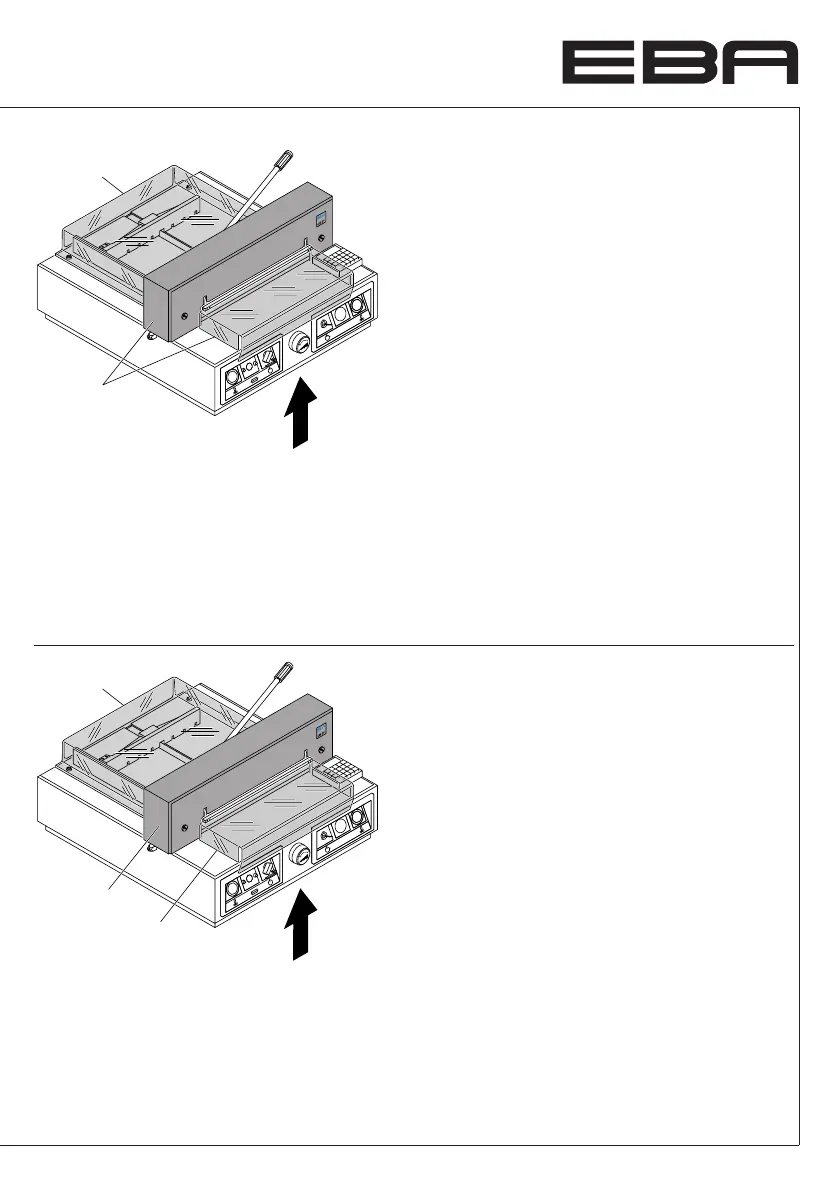 EBA