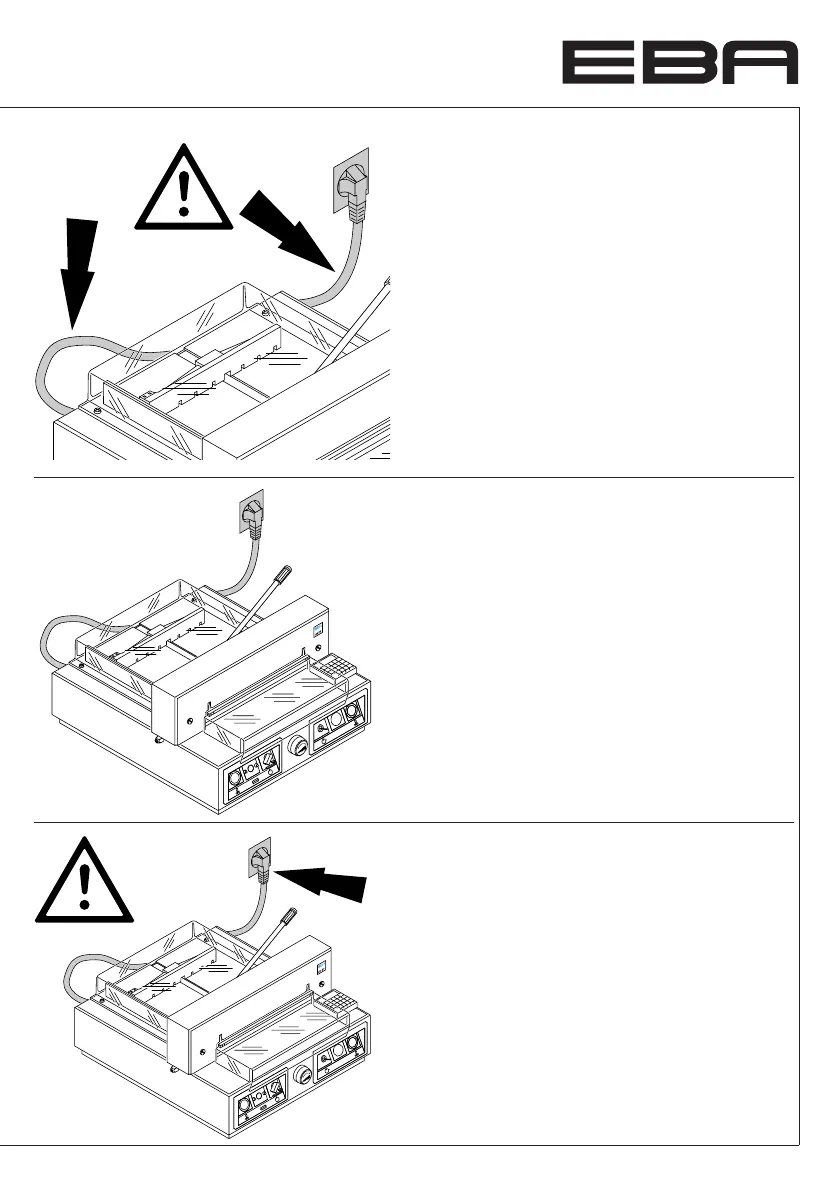 EBA