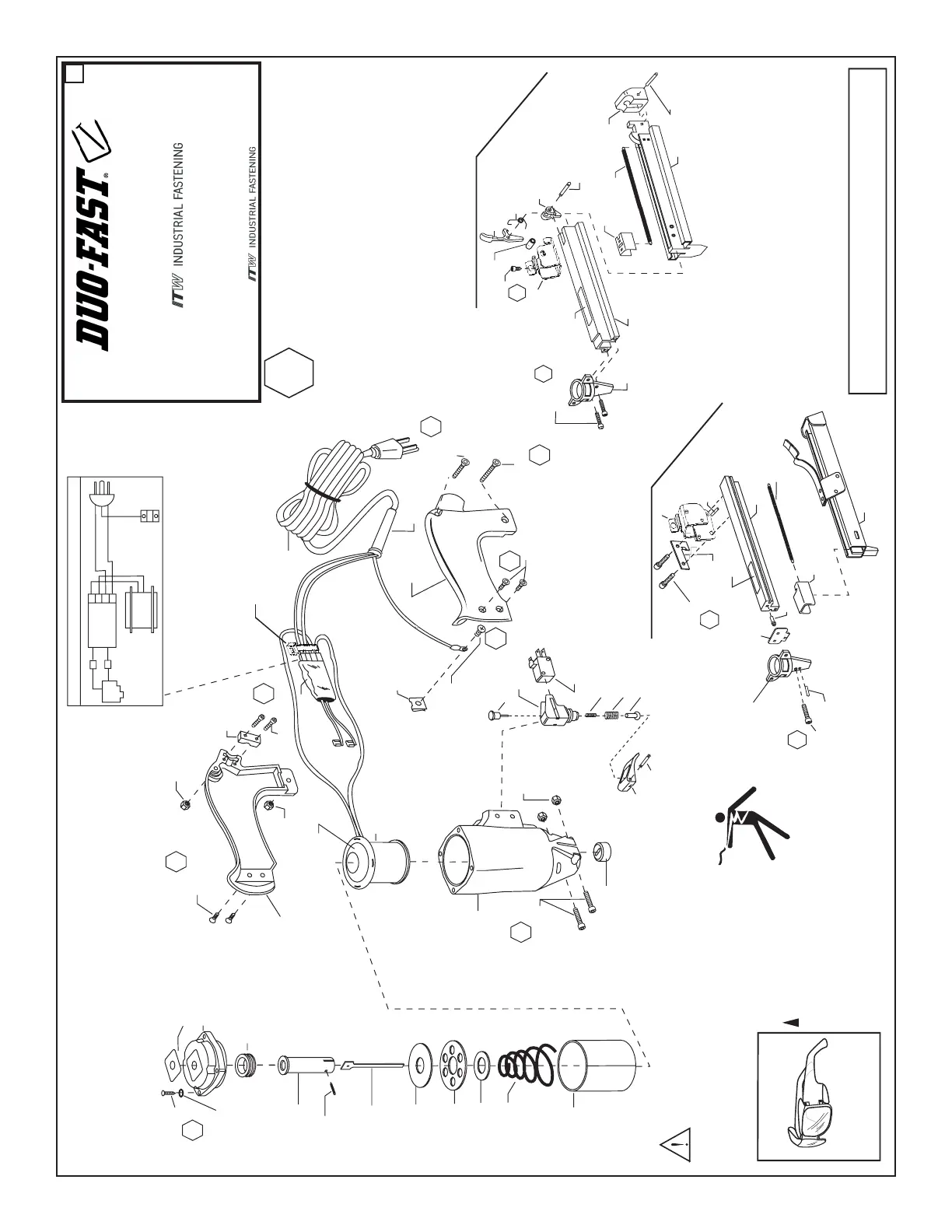 DUO-FAST®

ITW INDUSTRIAL FASTENING

ITW INDUSTRIAL FASTENING