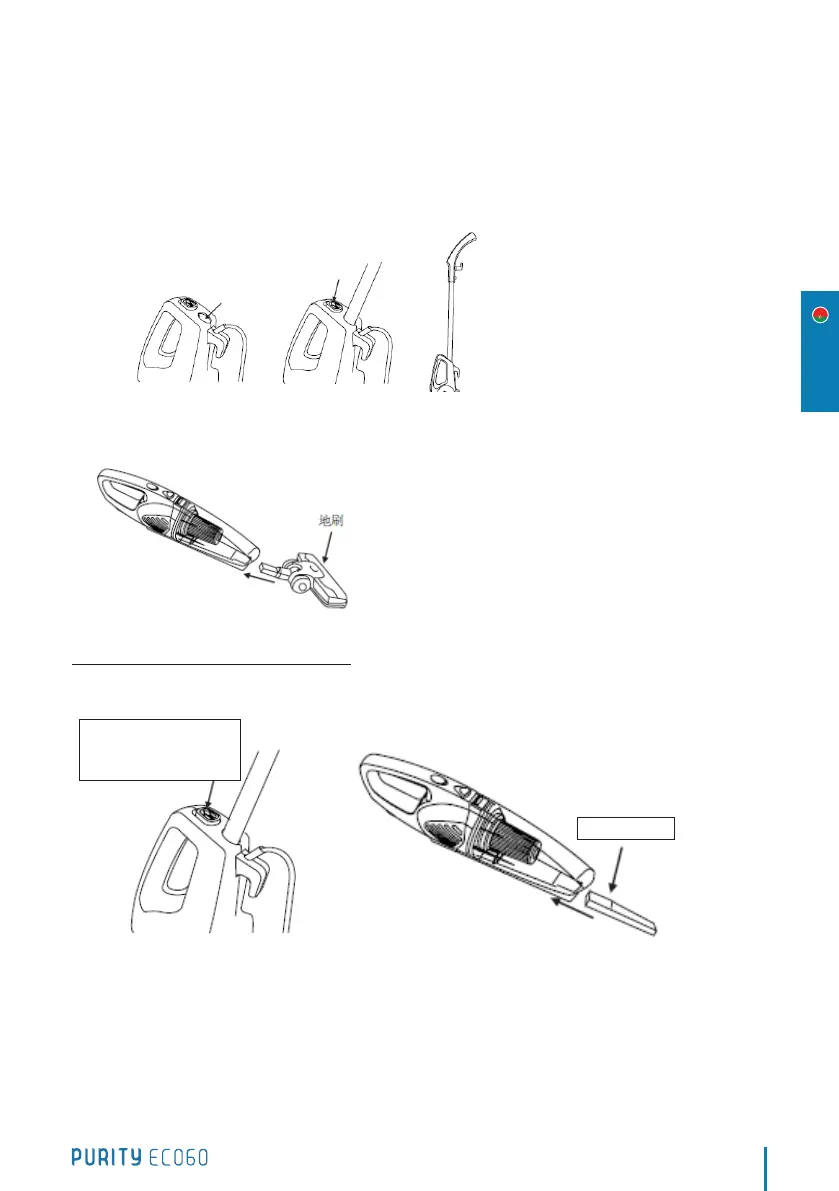 地刷

PURITY EC060