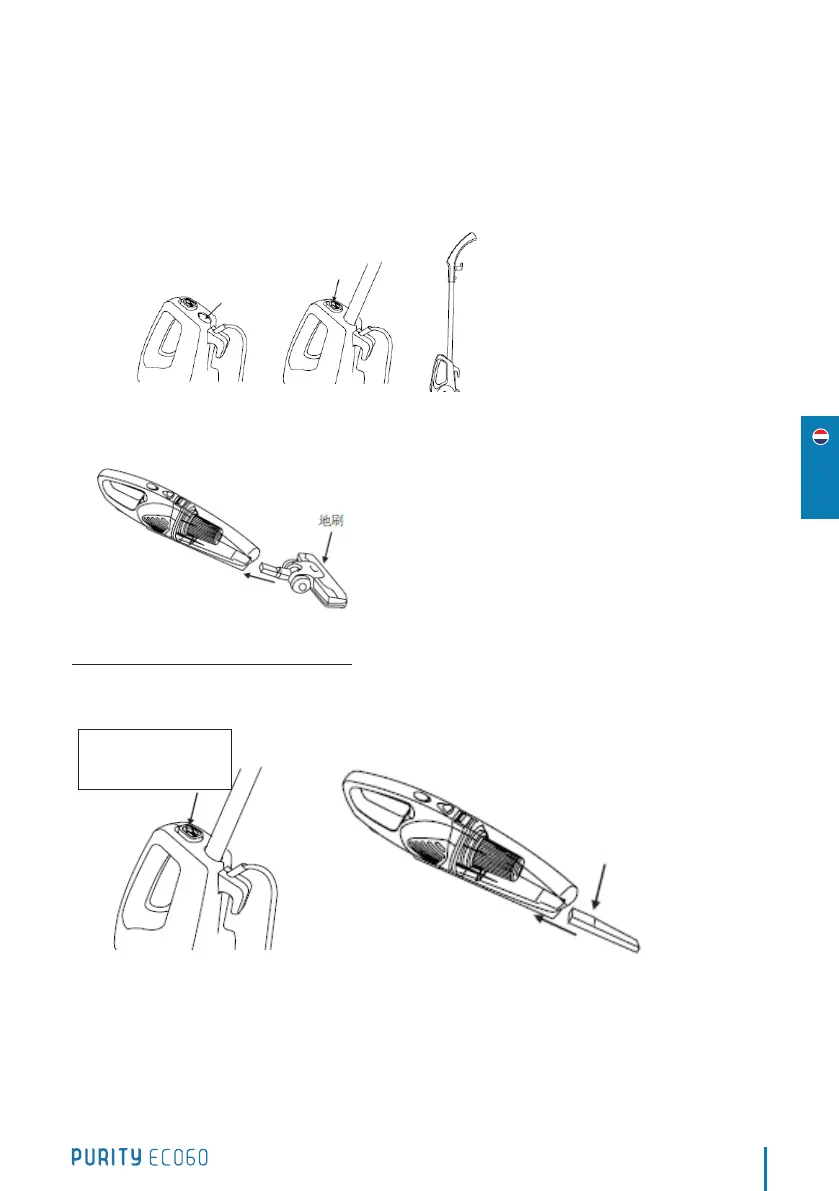 地刷

PURITY EC060