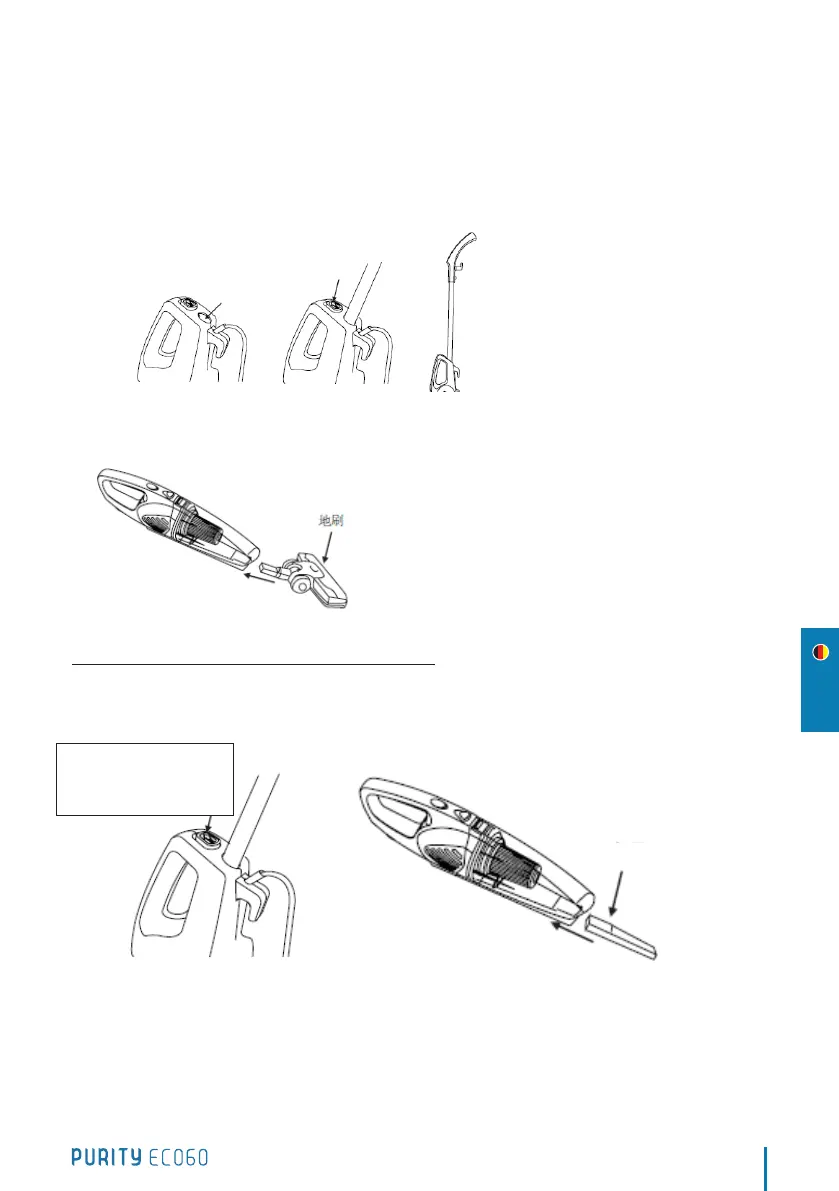 地刷

PURITY EC060