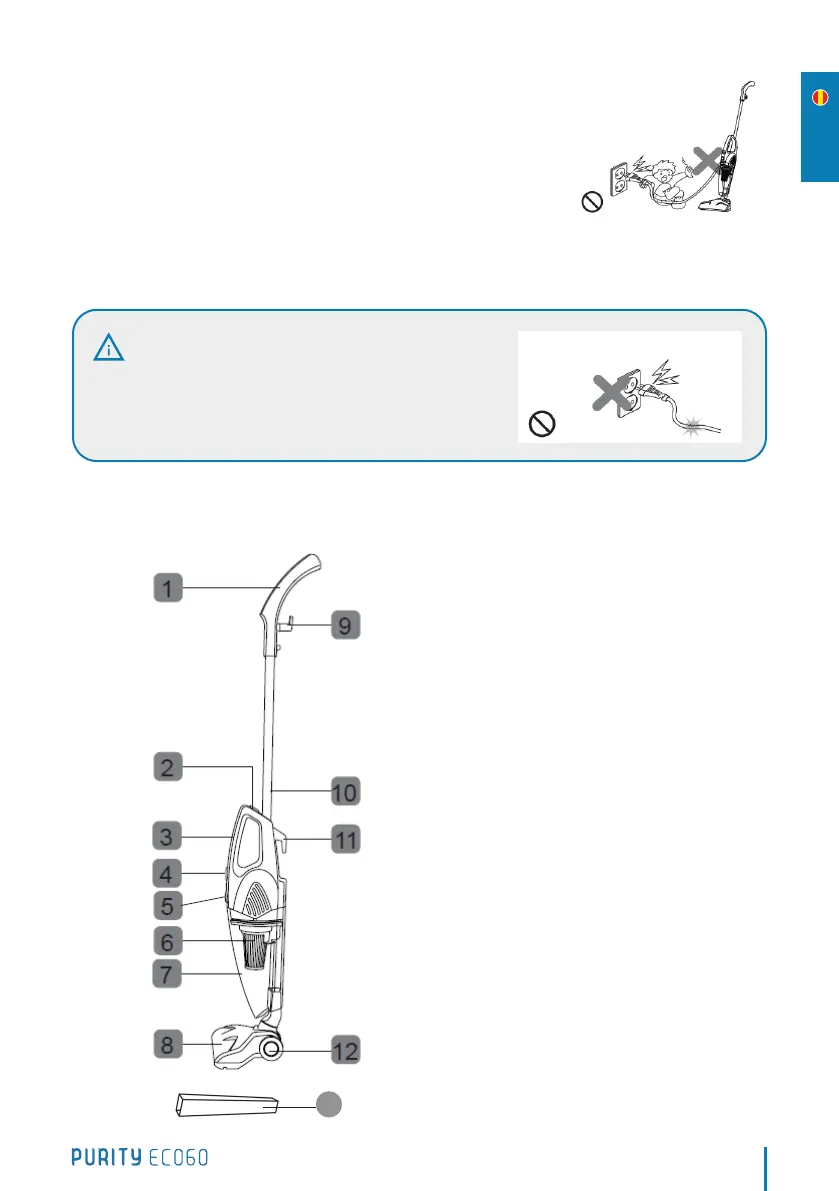 1
9
2
10
3
11
4
5
6
7
8
12

PURITY EC060