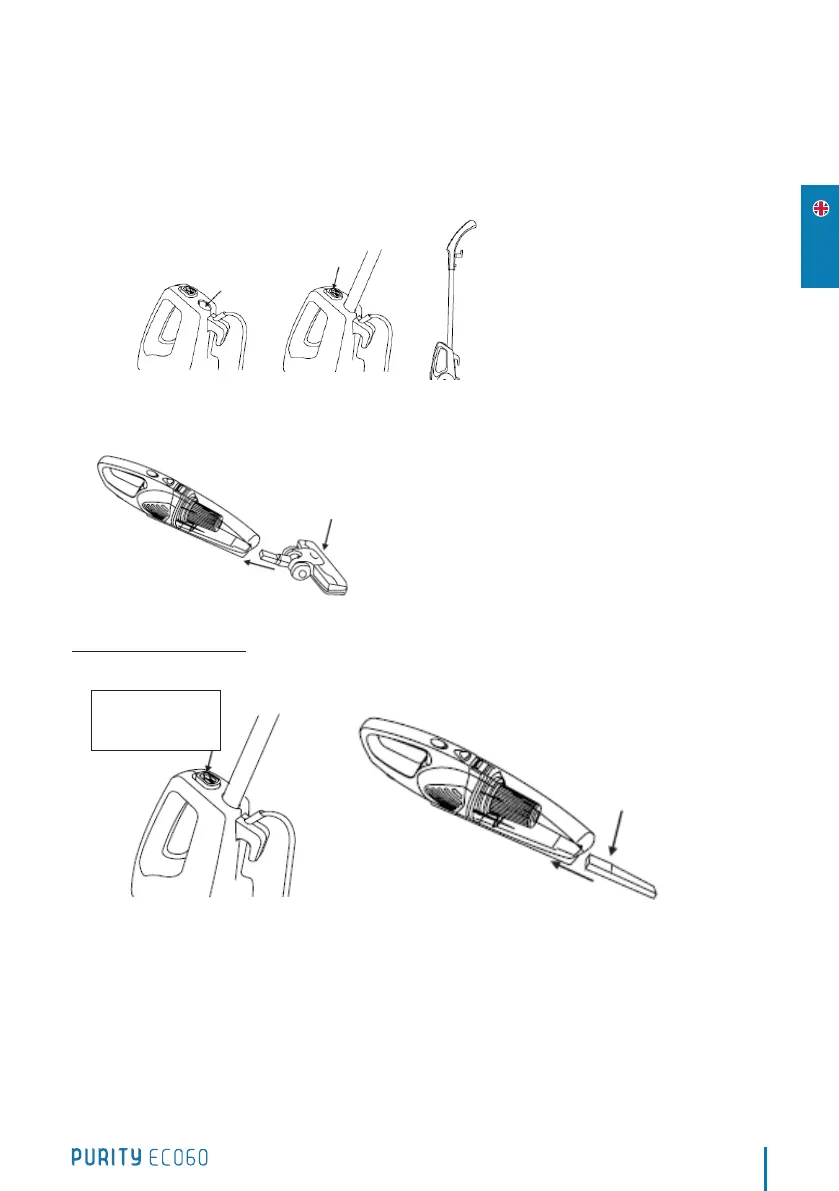 PURITY EC060