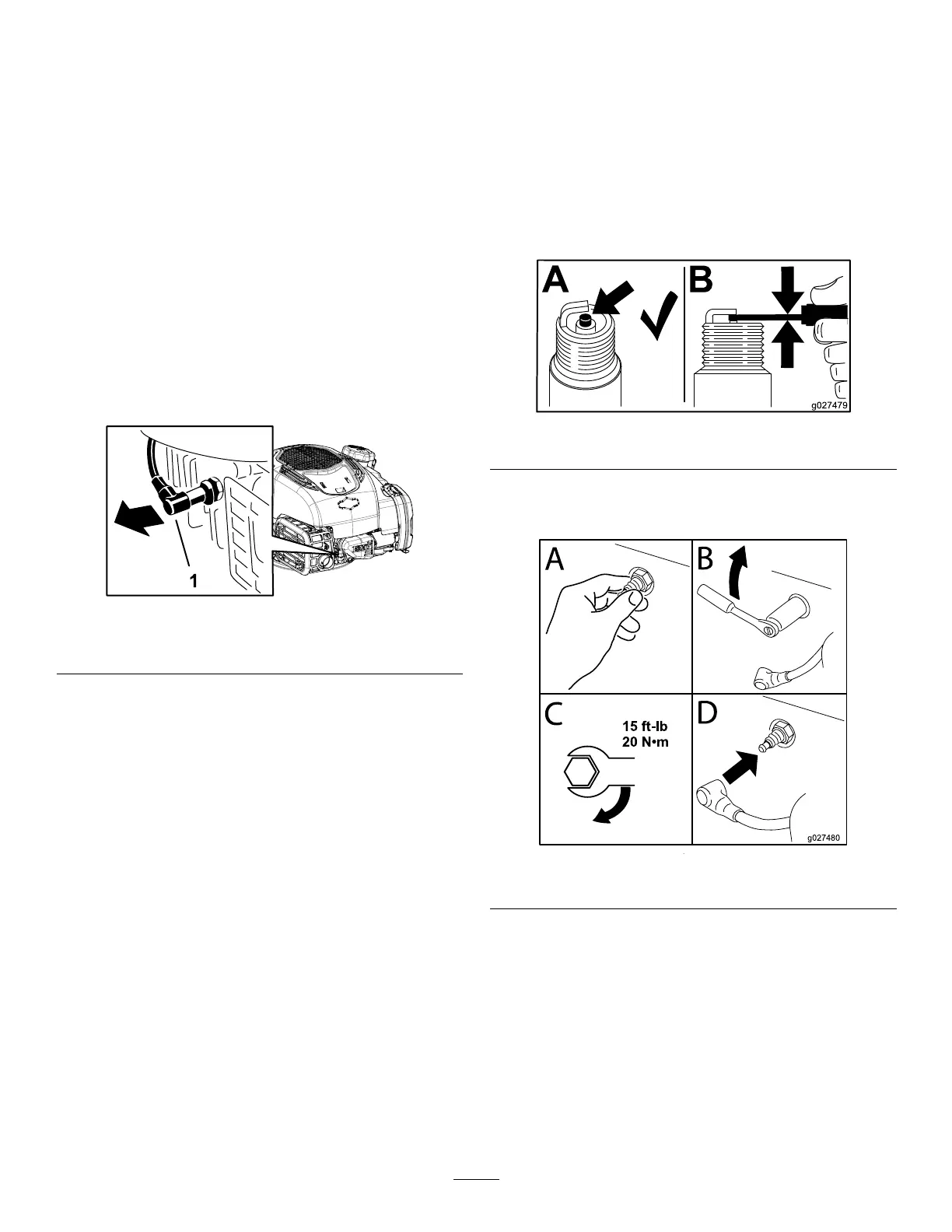 1

A

B

g027479

A

B

C

15 ft-lb
20 N•m

D

g027480