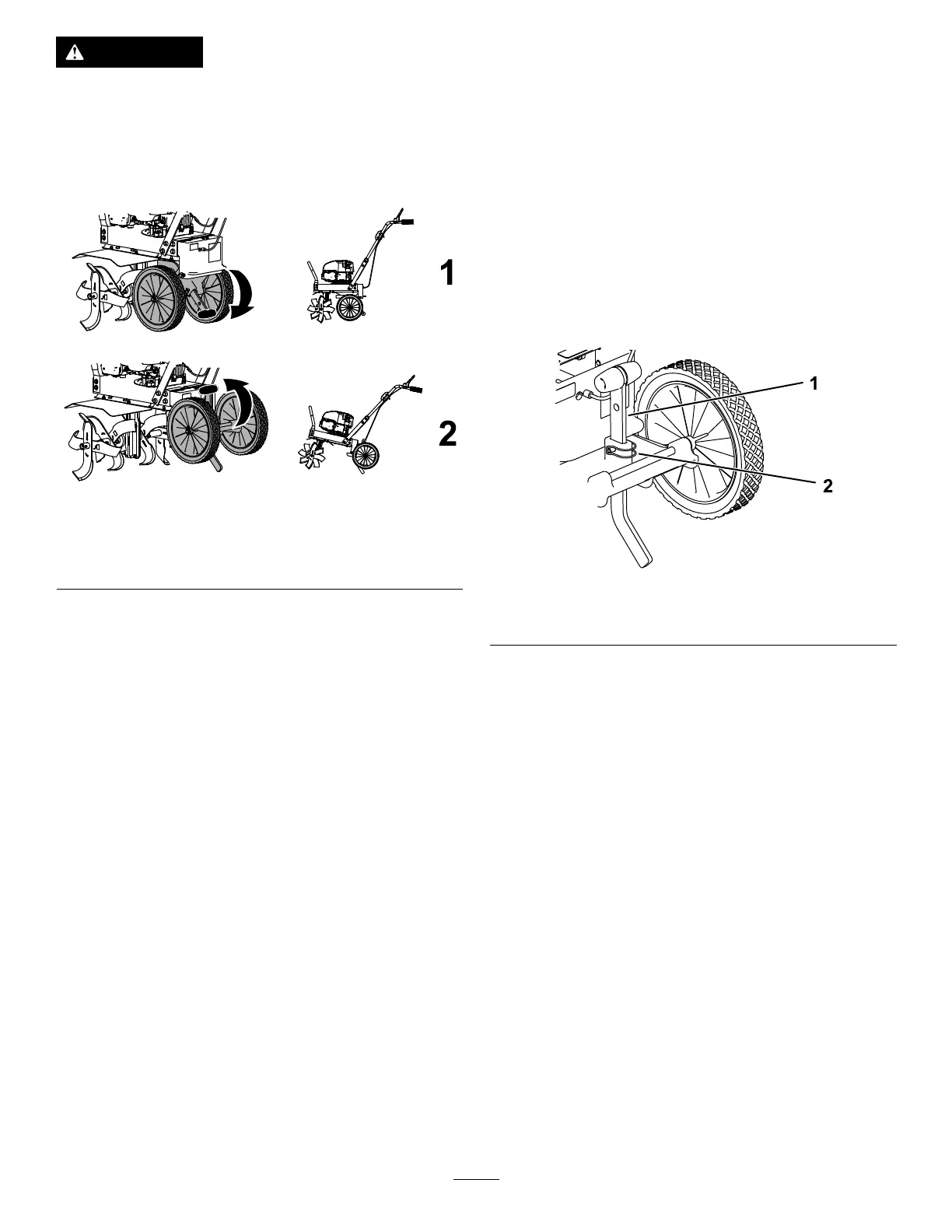 1

2

1

2