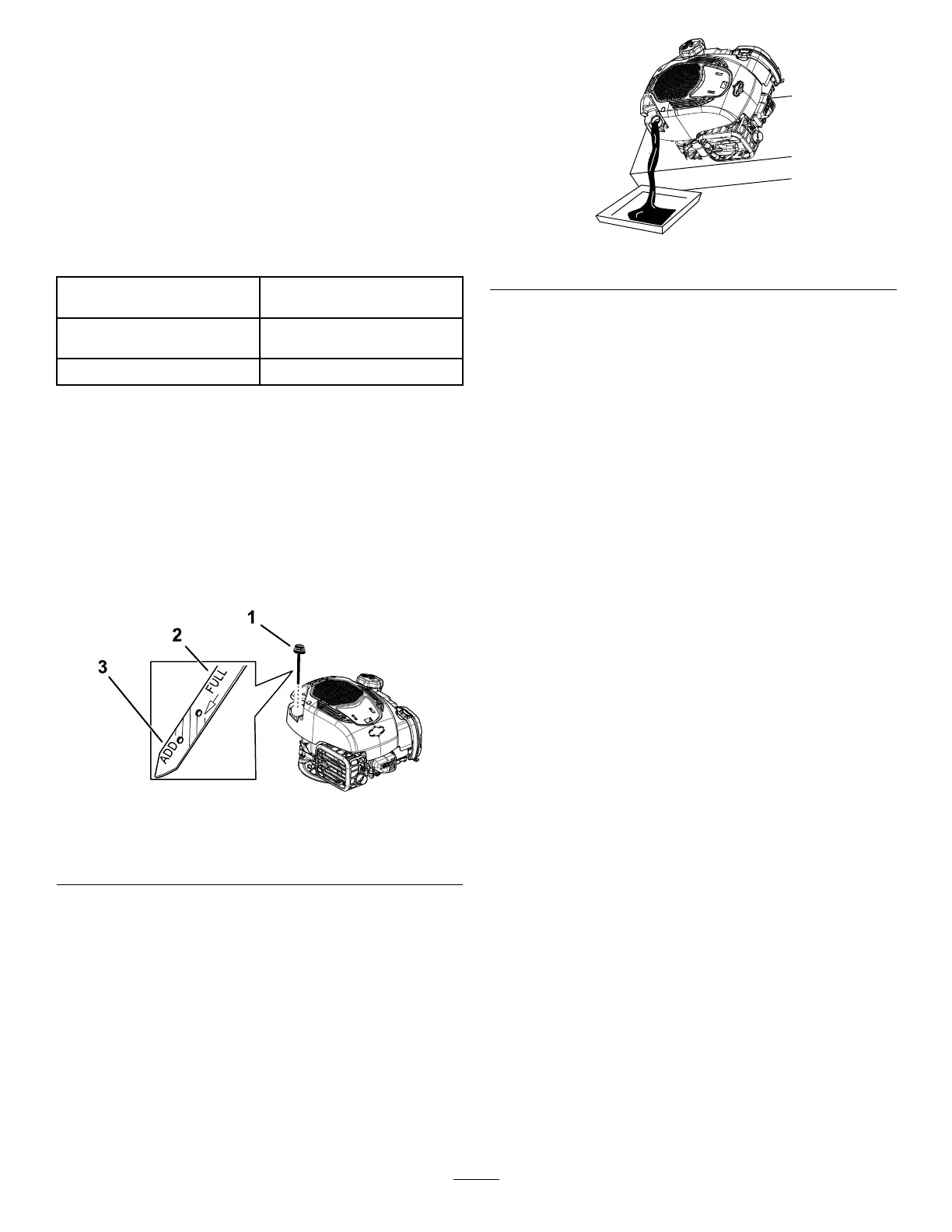 1

2

3

FULL

ADD