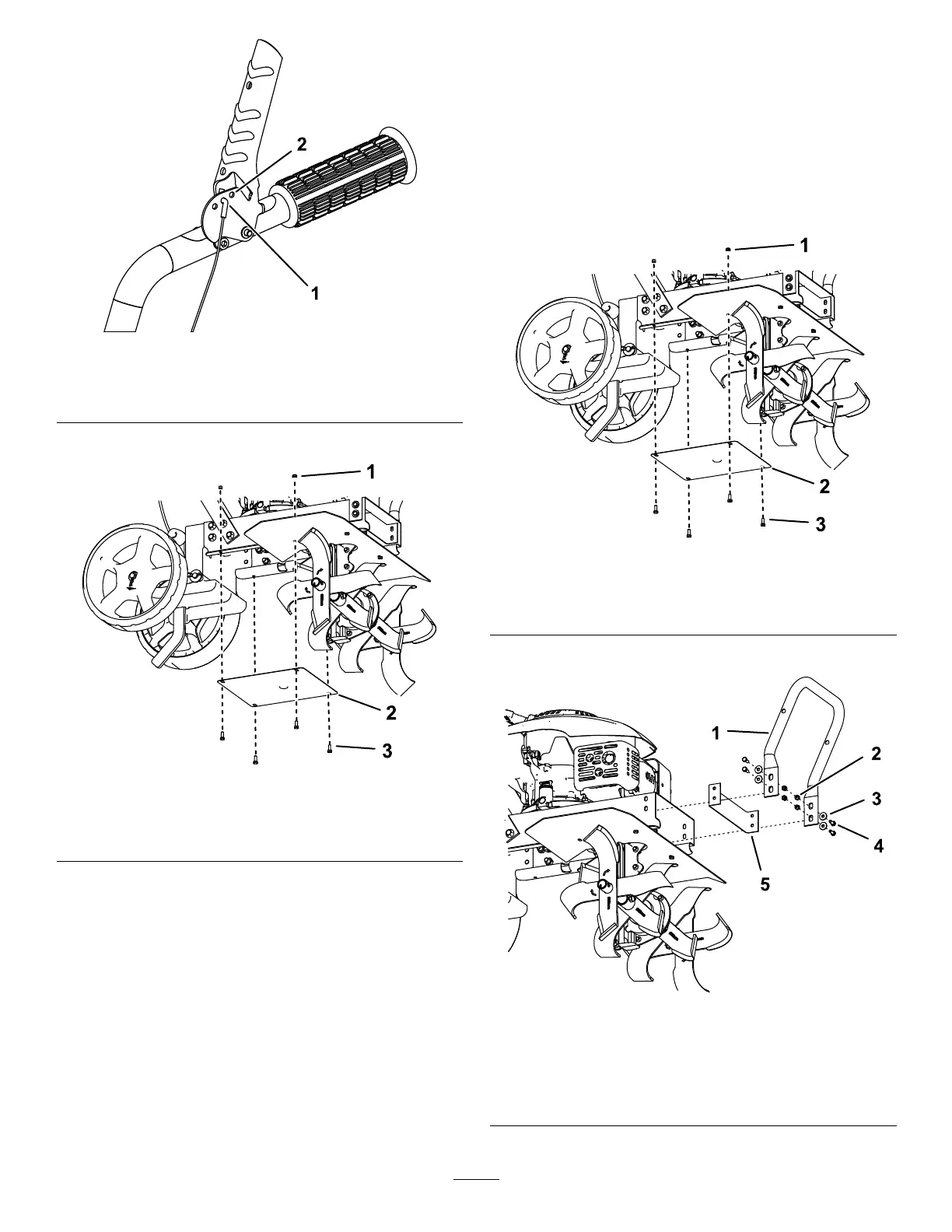 2

1

1

2

3

1

2

3

1

2

3

4

5