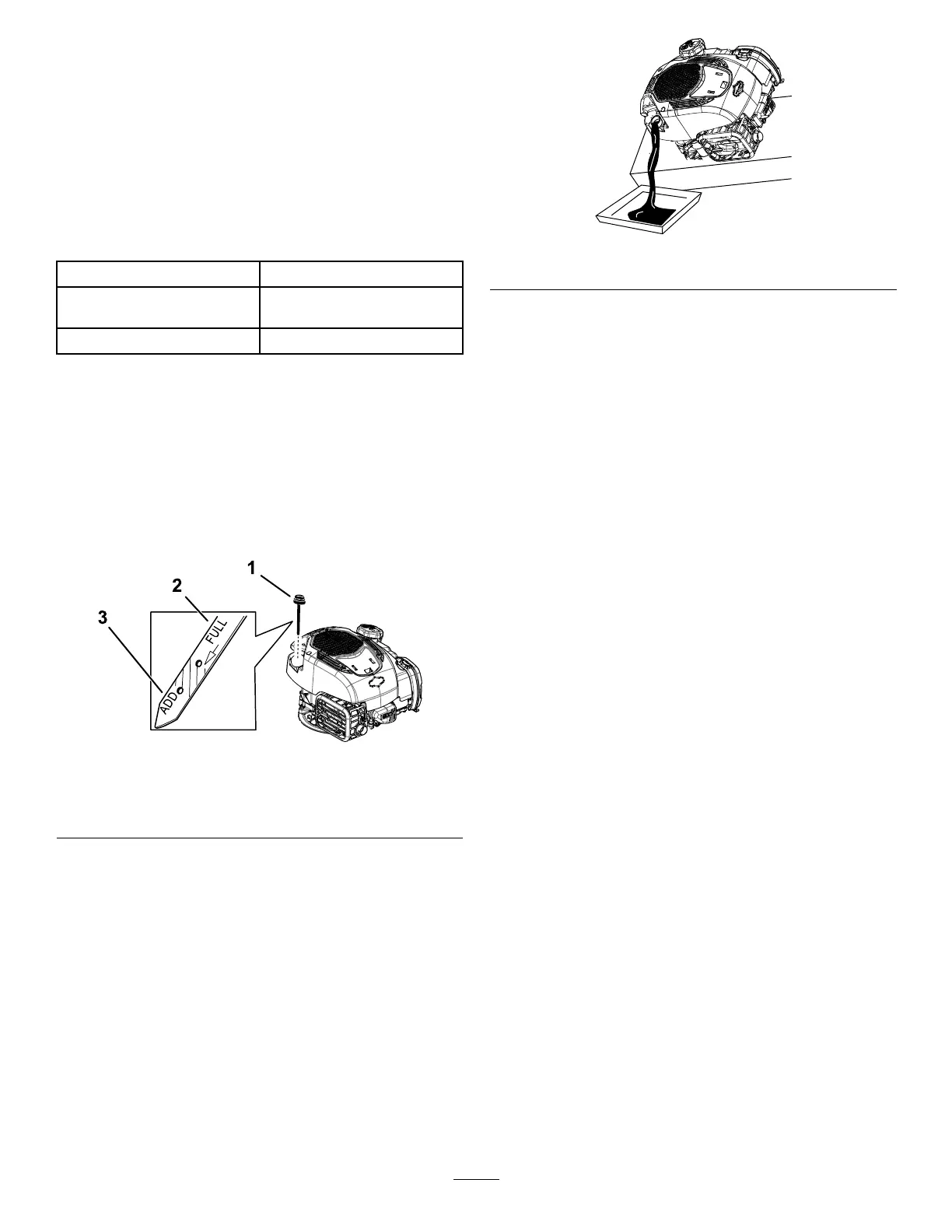 1

2

3

FULL

ADD