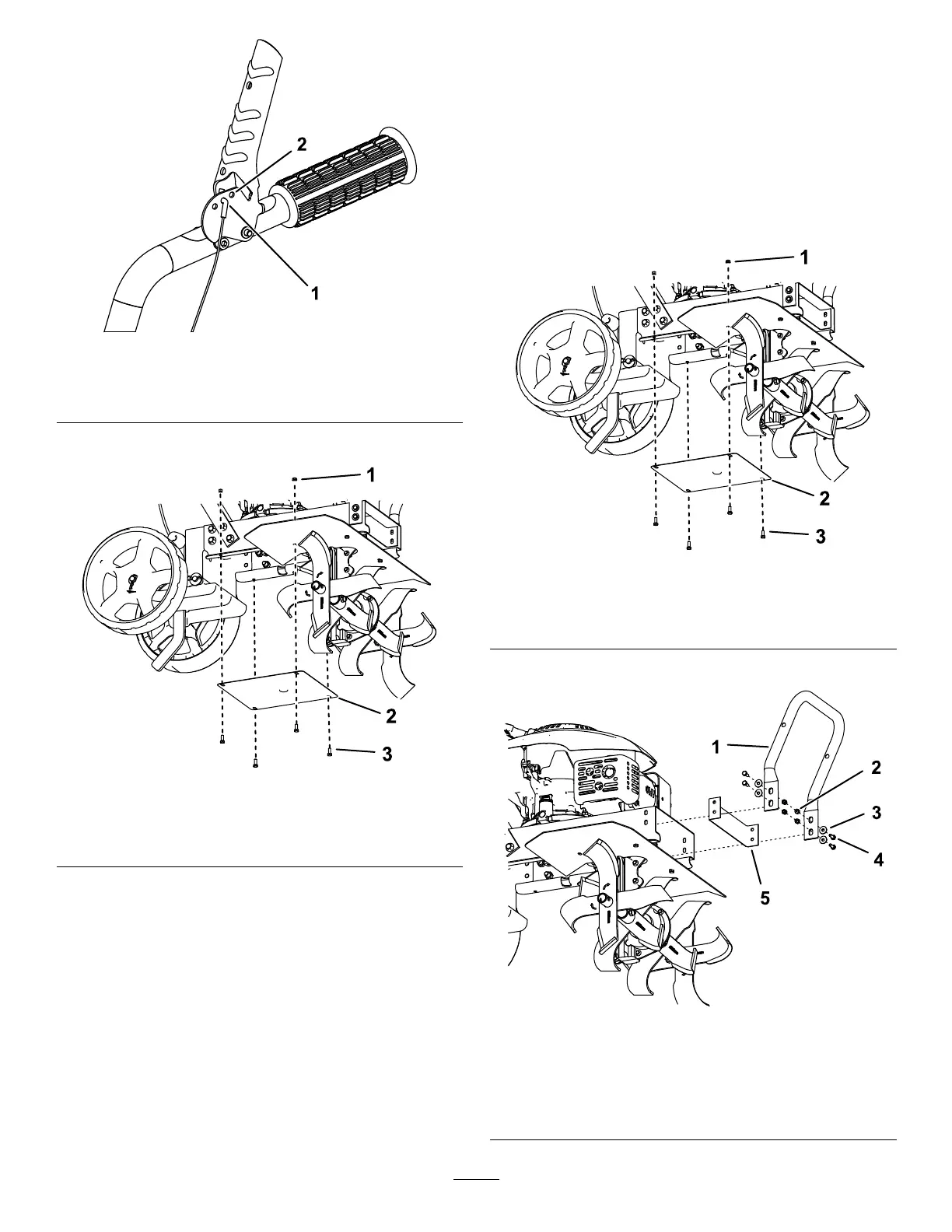 2

1

1

2

3

1

2

3

1

2

3

4

5