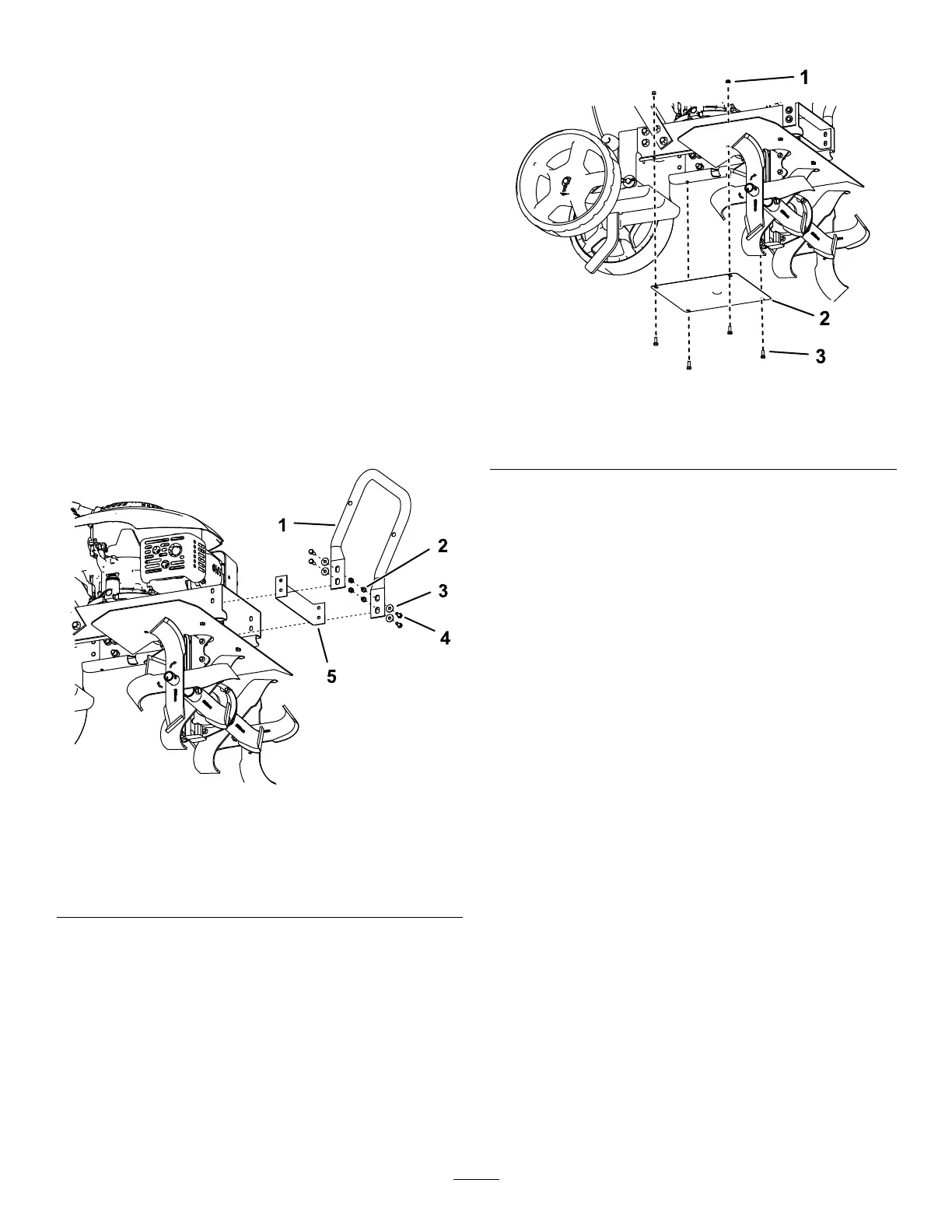 1

2

3

1

2

3

4

5