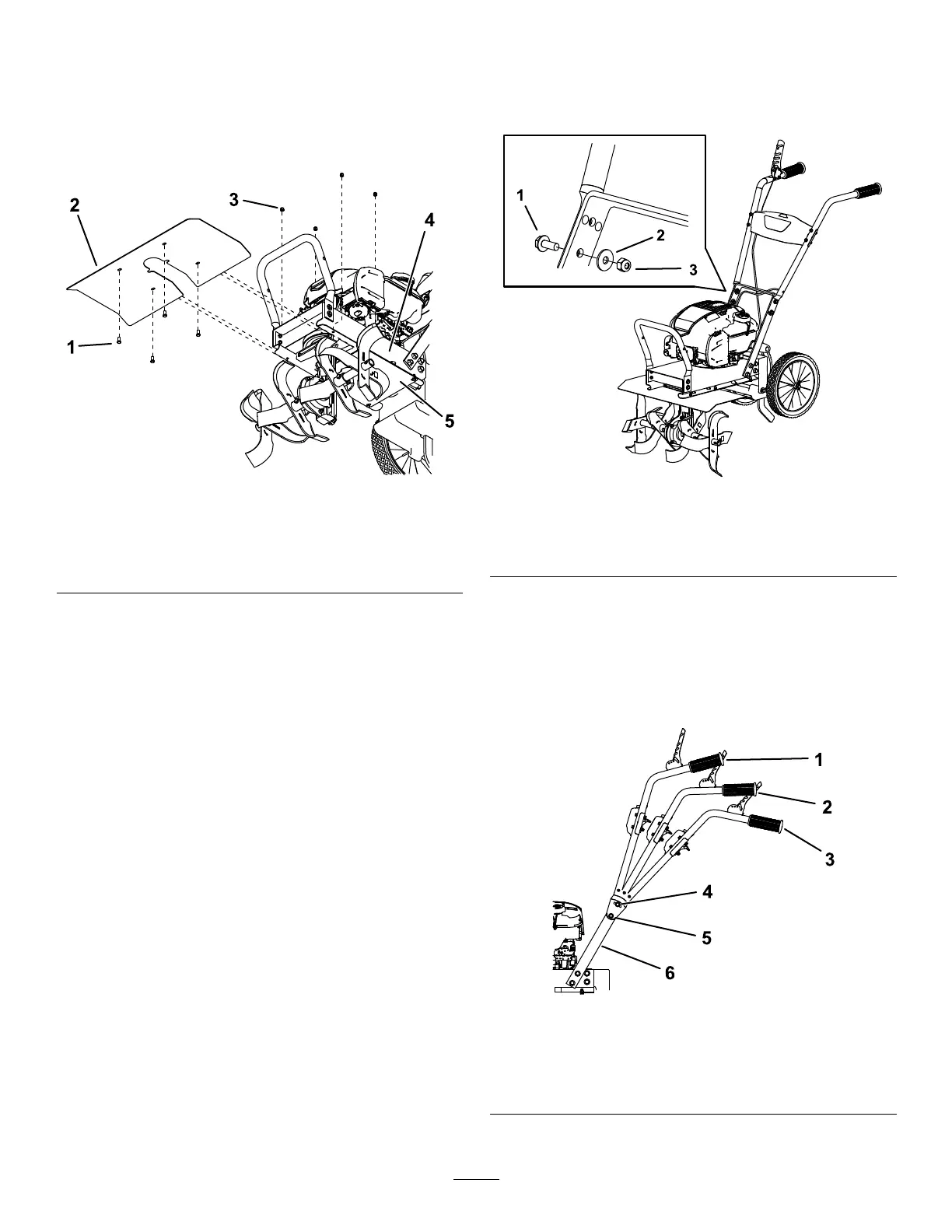 2
3
4
1
5

1
2
3

1
2
3
4
5
6