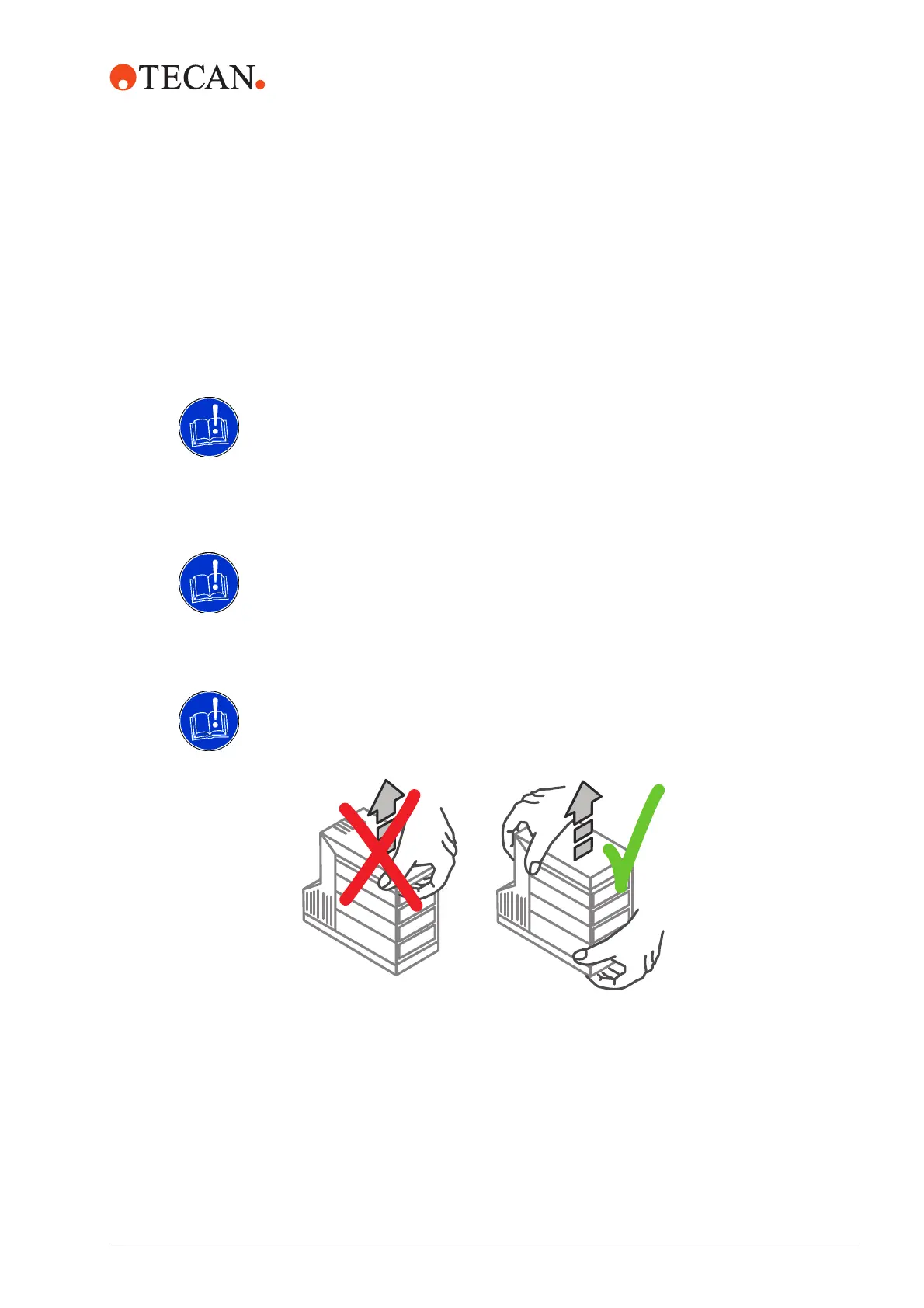 TECAN.