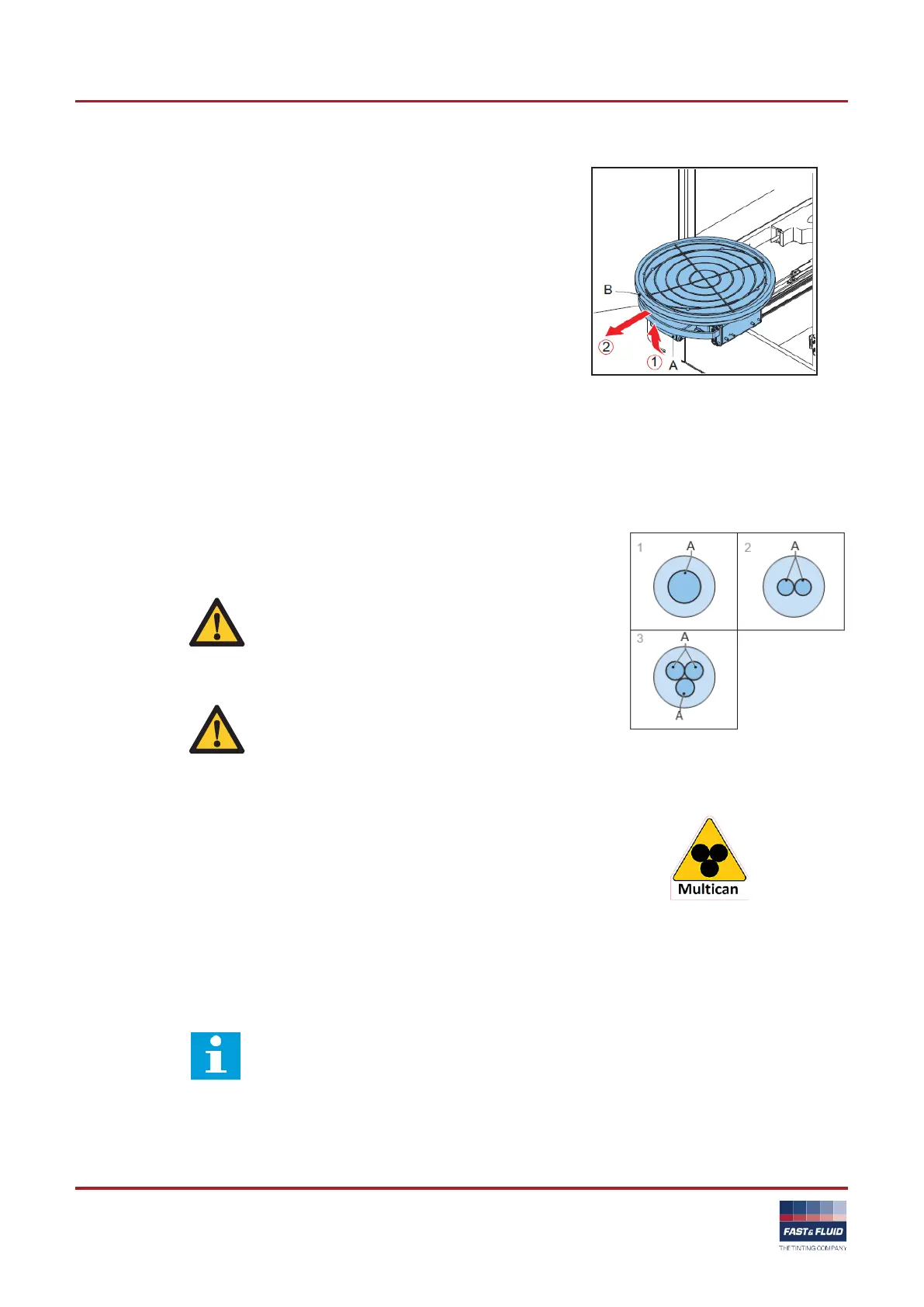 B

2

1

A

1

A

2

A

3

A

A

Multican

FAST& FLUID

THE TINTING COMPANY