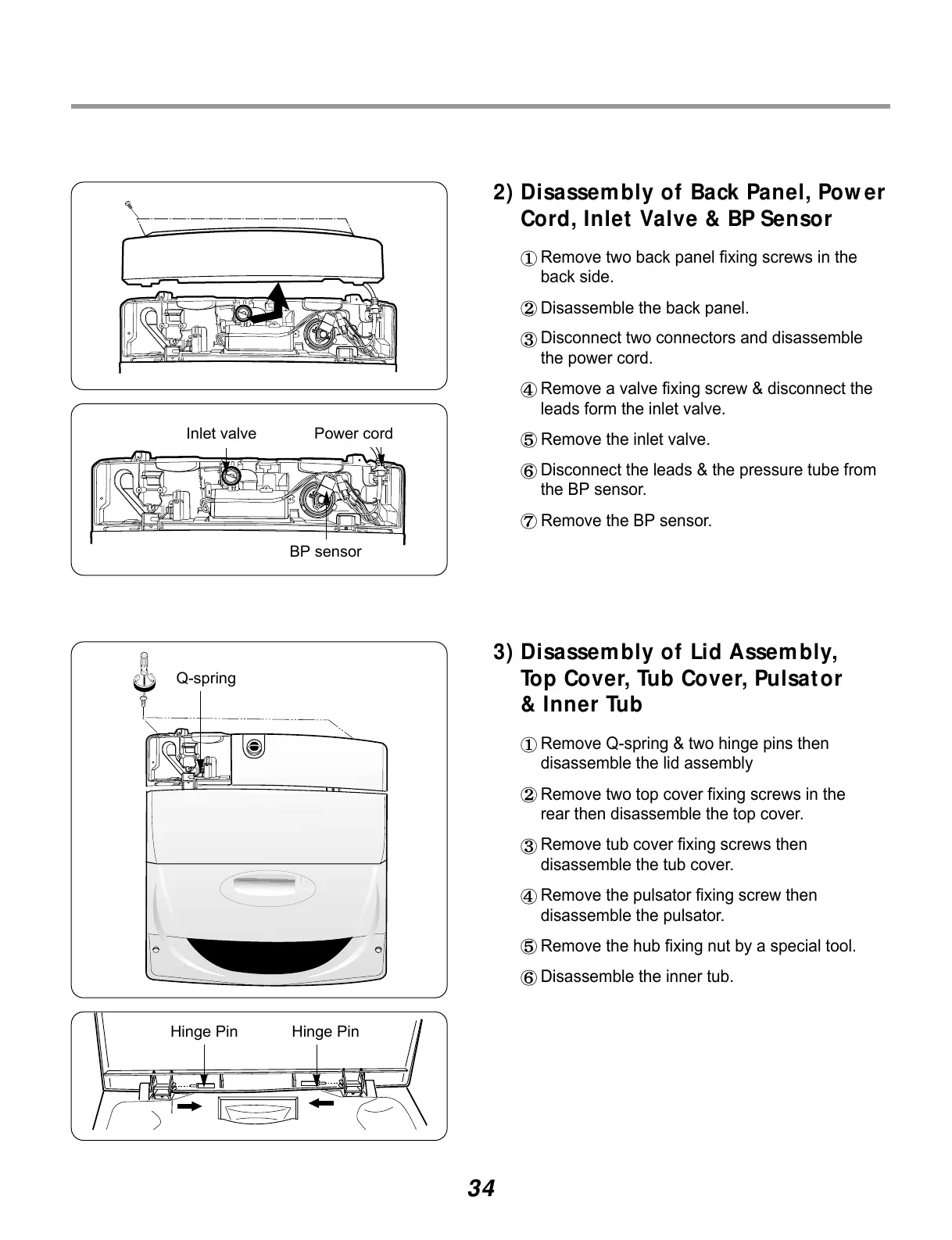 Inlet valve

Power cord

BP sensor

2) Disassembly of Back Panel, Power Cord, Inlet Valve & BP Sensor

① Remove two back panel fixing screws in the back side.

② Disassemble the back panel.

③ Disconnect two connectors and disassemble the power cord.

④ Remove a valve fixing screw & disconnect the leads form the inlet valve.

⑤ Remove the inlet valve.

⑥ Disconnect the leads & the pressure tube from the BP sensor.

⑦ Remove the BP sensor.

Q-spring

Hinge Pin

Hinge Pin

3) Disassembly of Lid Assembly, Top Cover, Tub Cover, Pulsator & Inner Tub

① Remove Q-spring & two hinge pins then disassemble the lid assembly

② Remove two top cover fixing screws in the rear then disassemble the top cover.

③ Remove tub cover fixing screws then disassemble the tub cover.

④ Remove the pulsator fixing screw then disassemble the pulsator.

⑤ Remove the hub fixing nut by a special tool.

⑥ Disassemble the inner tub.

34