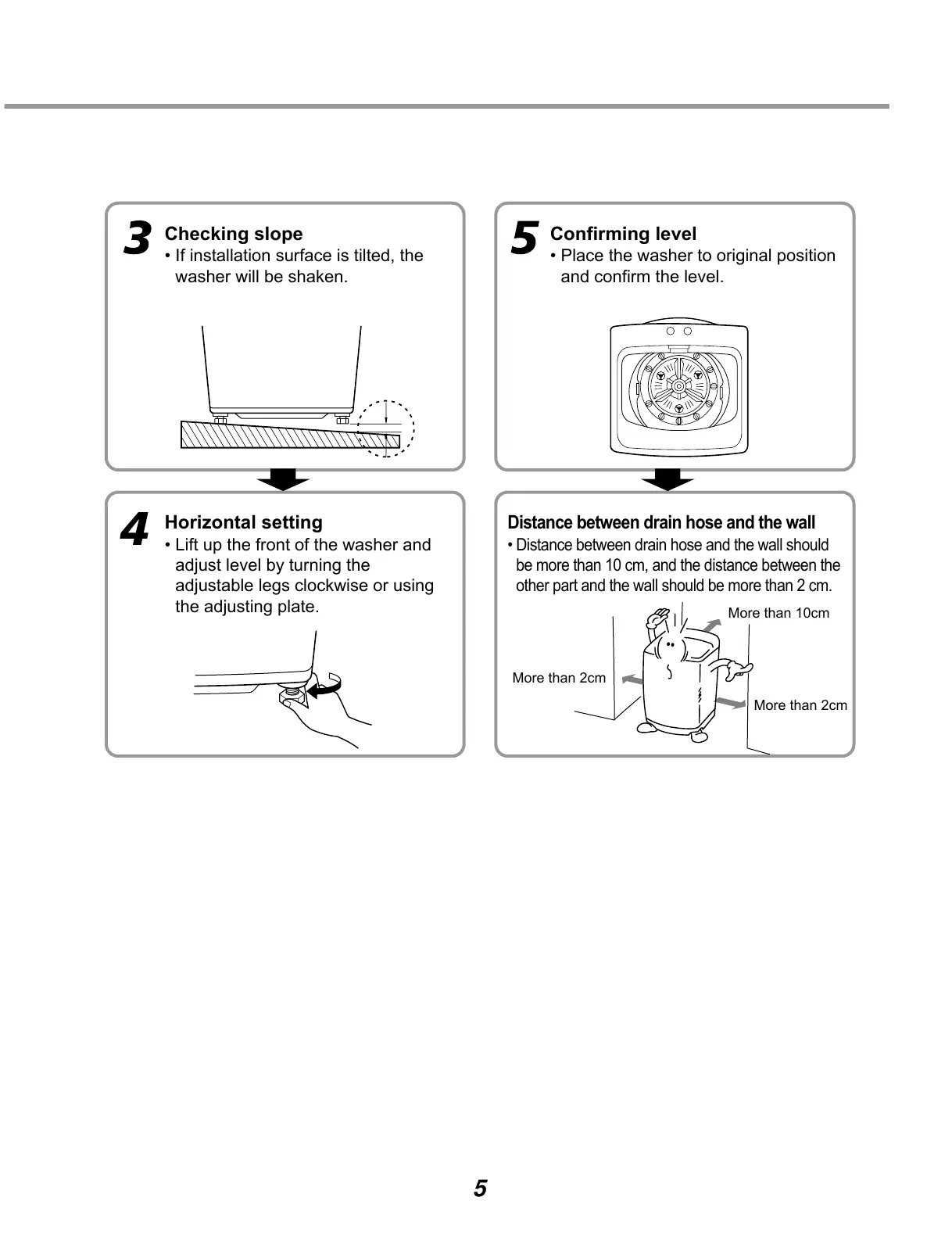 3 Checking slope
• If installation surface is tilted, the washer will be shaken.

4 Horizontal setting
• Lift up the front of the washer and adjust level by turning the adjustable legs clockwise or using the adjusting plate.

5 Confirming level
• Place the washer to original position and confirm the level.

Distance between drain hose and the wall
• Distance between drain hose and the wall should be more than 10 cm, and the distance between the other part and the wall should be more than 2 cm.

More than 10cm
More than 2cm
More than 2cm

5