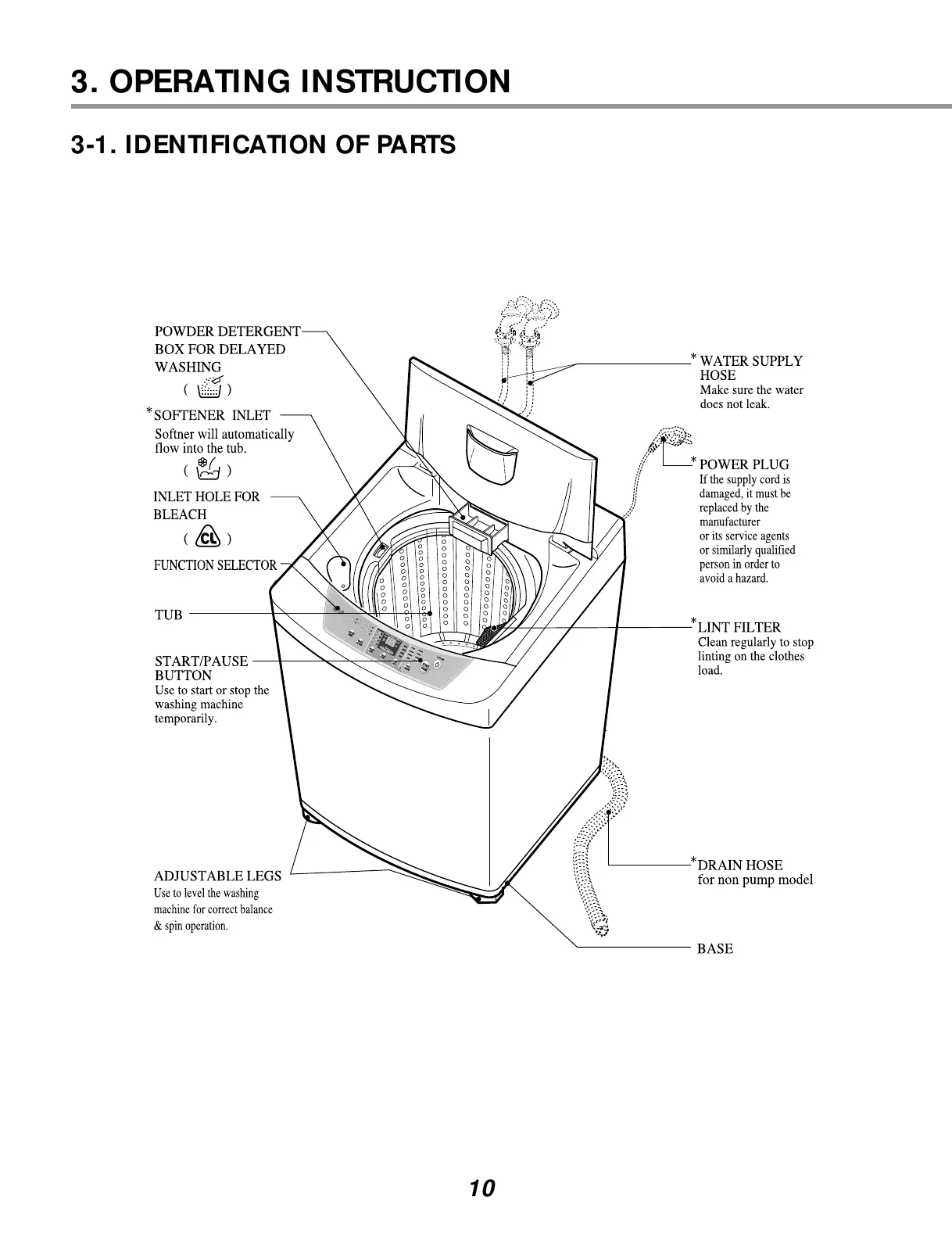 3. OPERATING INSTRUCTION

3-1. IDENTIFICATION OF PARTS

POWDER DETERGENT BOX FOR DELAYED WASHING
( )

*SOFTENER INLET
Softner will automatically flow into the tub.
( )

INLET HOLE FOR BLEACH
( CL )

FUNCTION SELECTOR

TUB

START/PAUSE BUTTON
Use to start or stop the washing machine temporarily.

ADJUSTABLE LEGS
Use to level the washing machine for correct balance & spin operation.

* WATER SUPPLY HOSE
Make sure the water does not leak.

* POWER PLUG
If the supply cord is damaged, it must be replaced by the manufacturer or its service agents or similarly qualified person in order to avoid a hazard.

*LINT FILTER
Clean regularly to stop linting on the clothes load.

*DRAIN HOSE
for non pump model

BASE

10