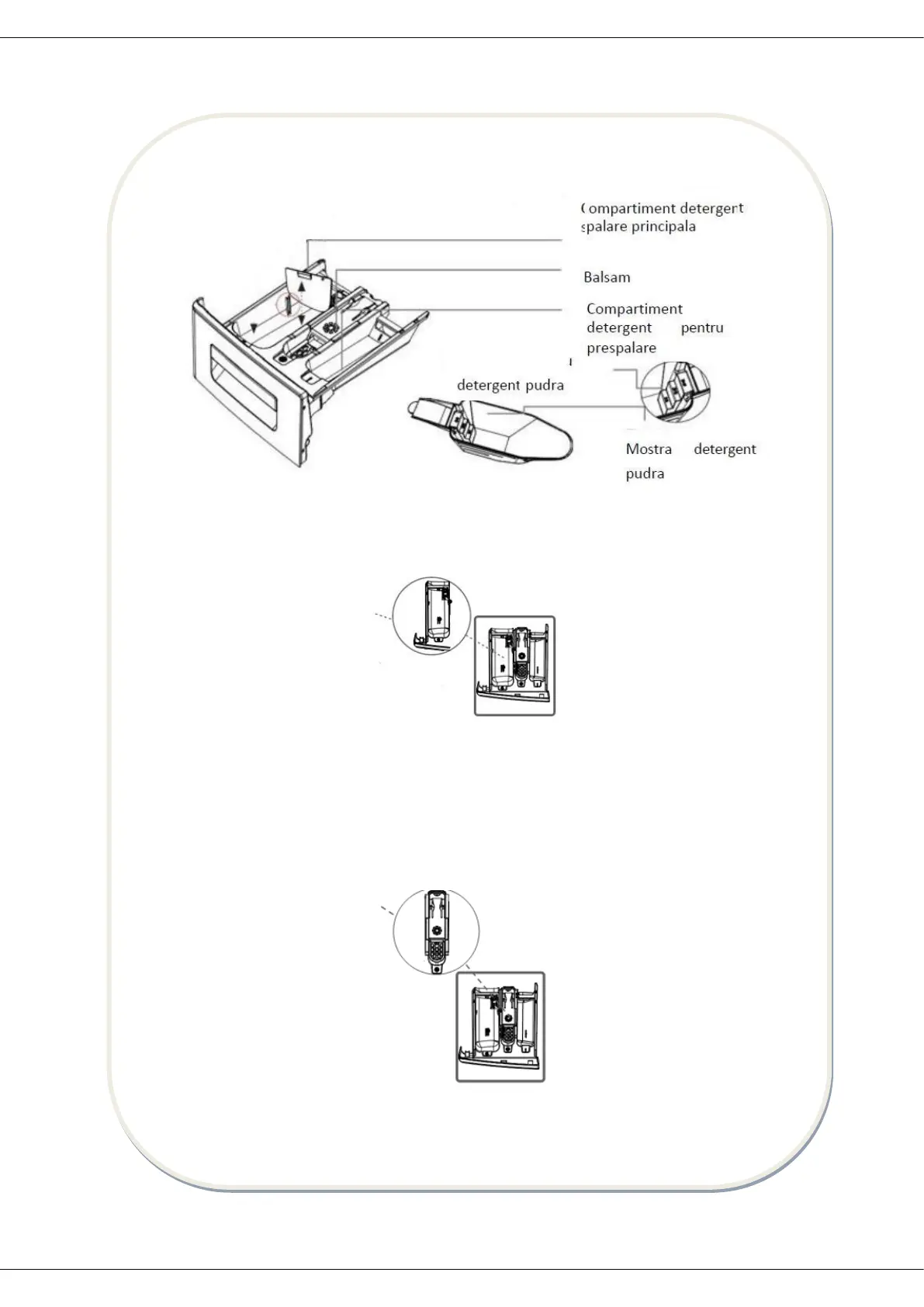 Compartiment detergent spalare principala

Balsam

Compartiment detergent pentru prespalare

detergent pudra

Mostra detergent pudra