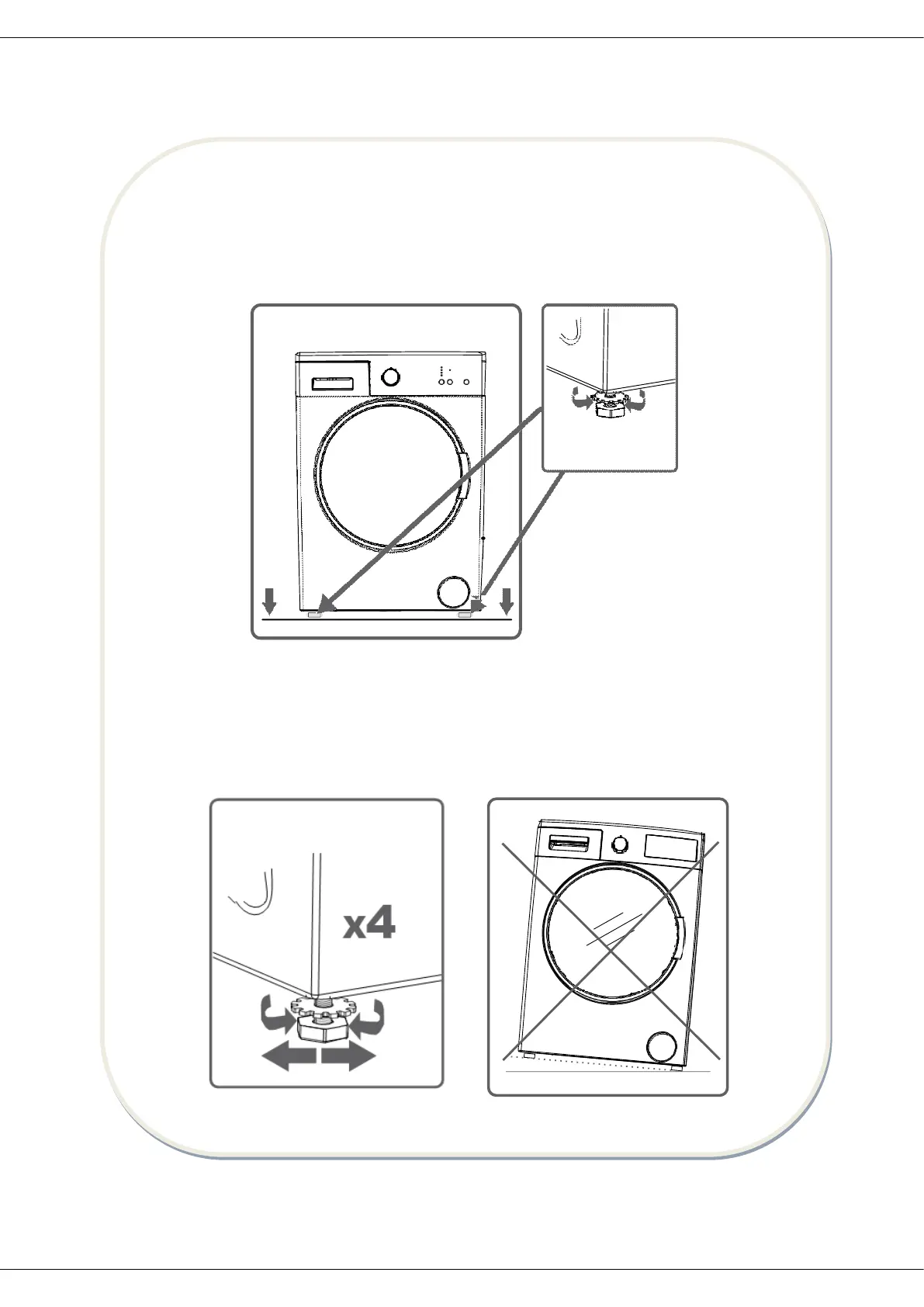 x4