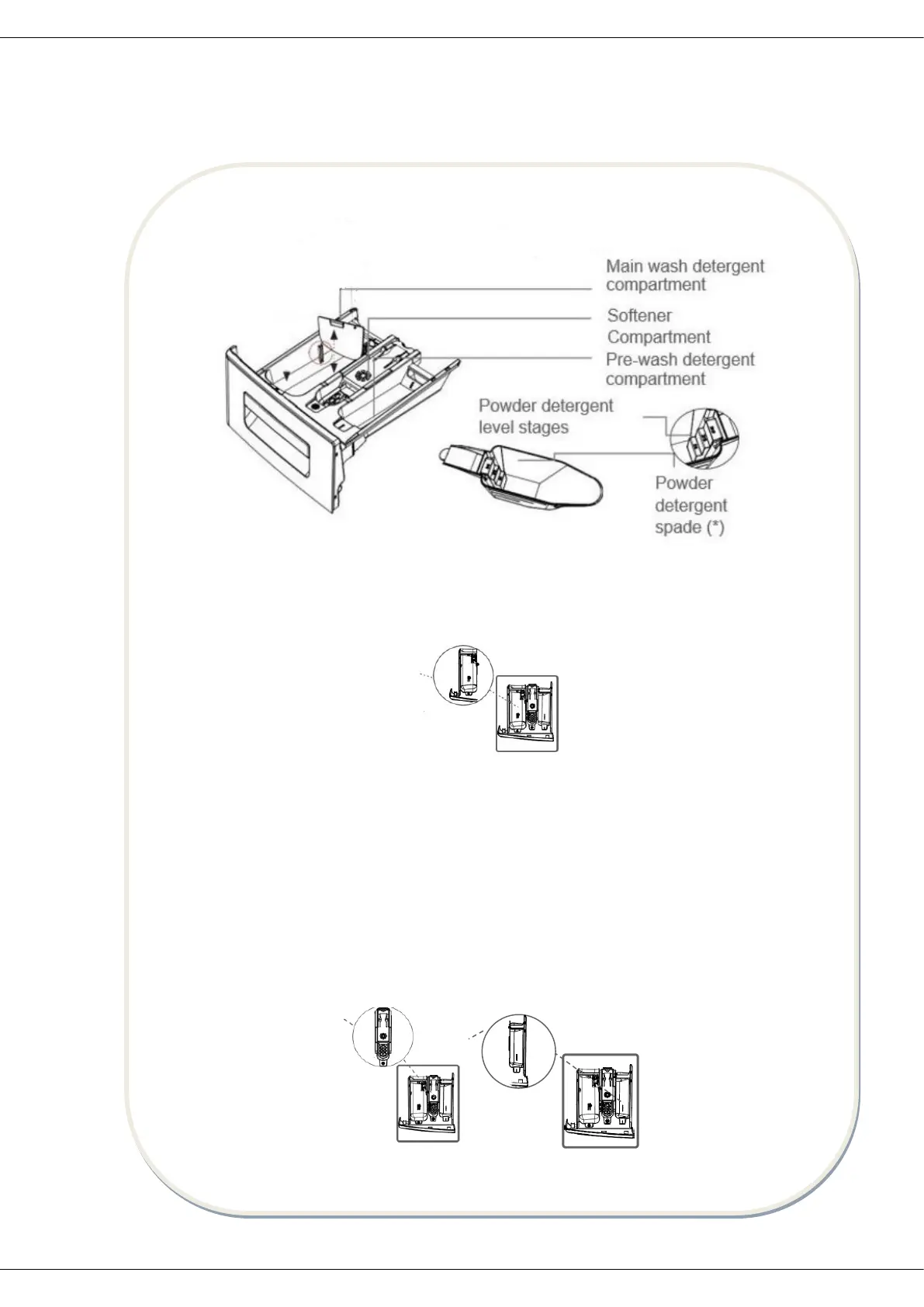 Main wash detergent compartment

Softener Compartment

Pre-wash detergent compartment

Powder detergent level stages

Powder detergent spade (*)