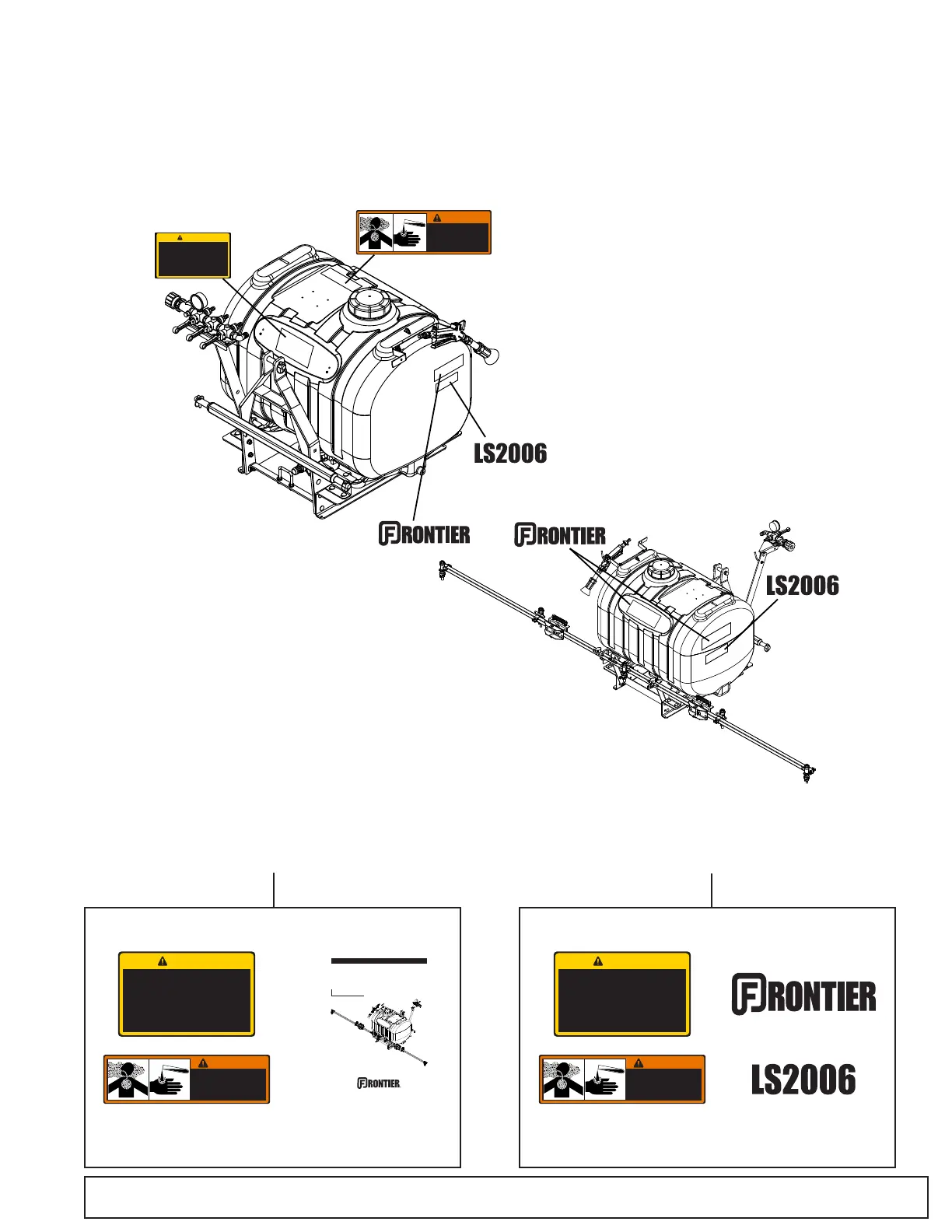 LS2006

FRONTIER

FRONTIER

LS2006

FRONTIER

FRONTIER

LS2006