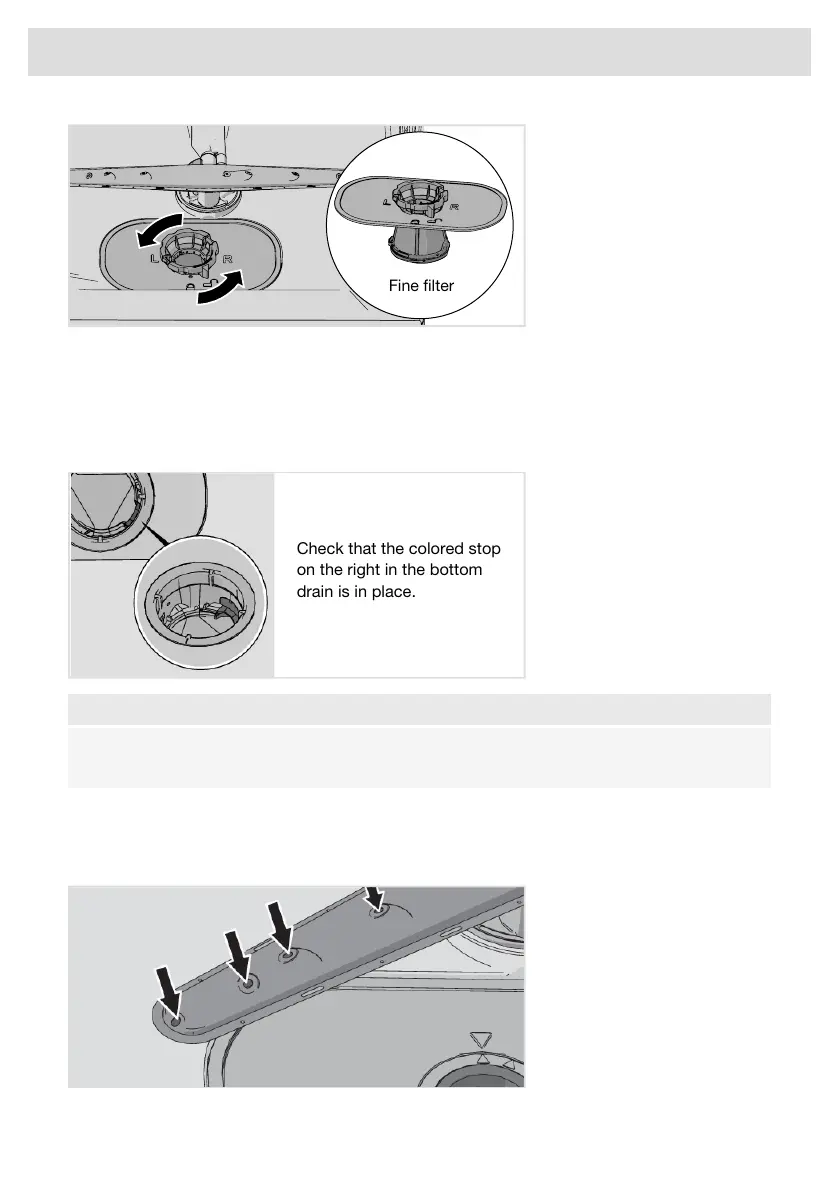 L R

L R

Fine filter

Check that the colored stop on the right in the bottom drain is in place.