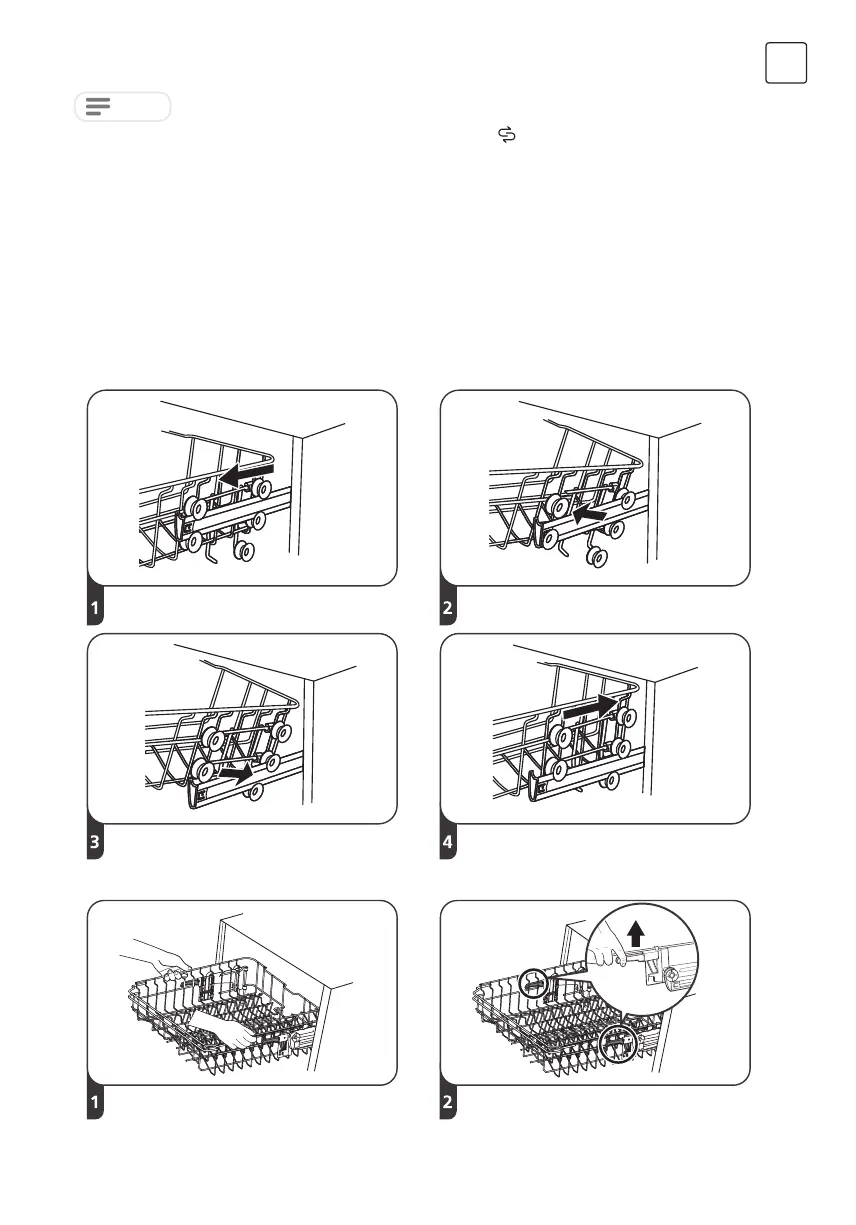 1

2

3

4

1

2